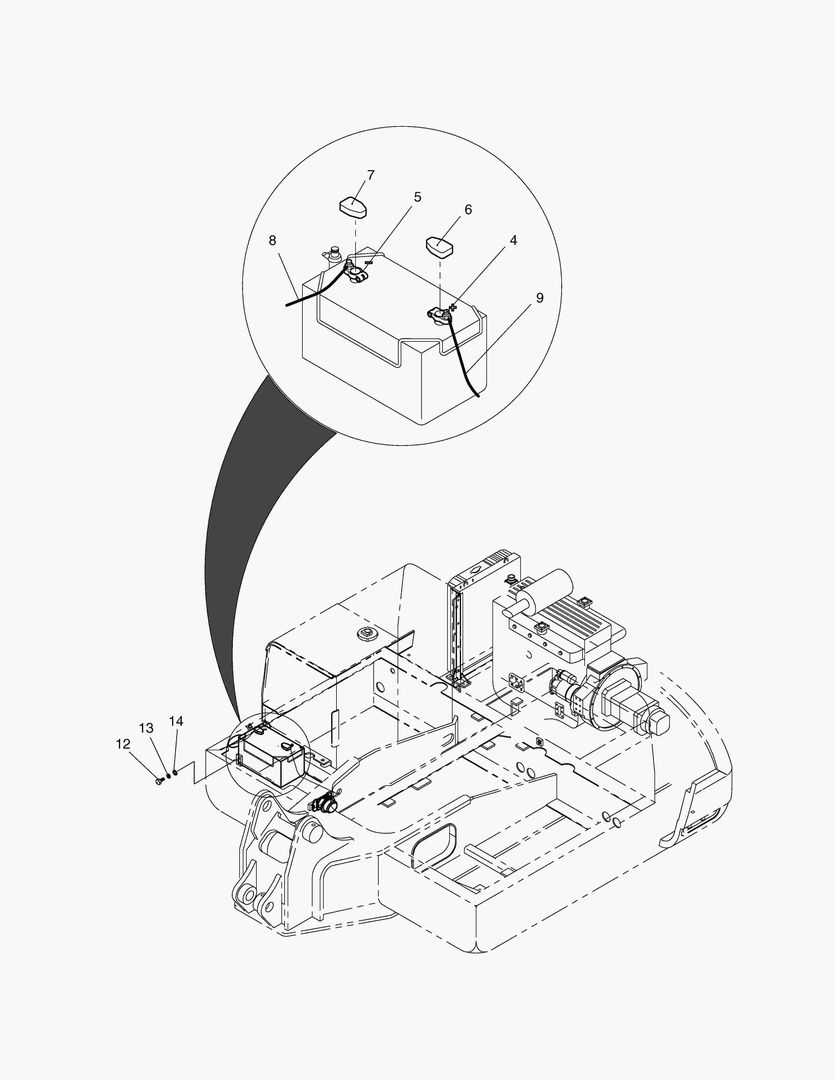 7
5
6
8
4
9
13
14
12