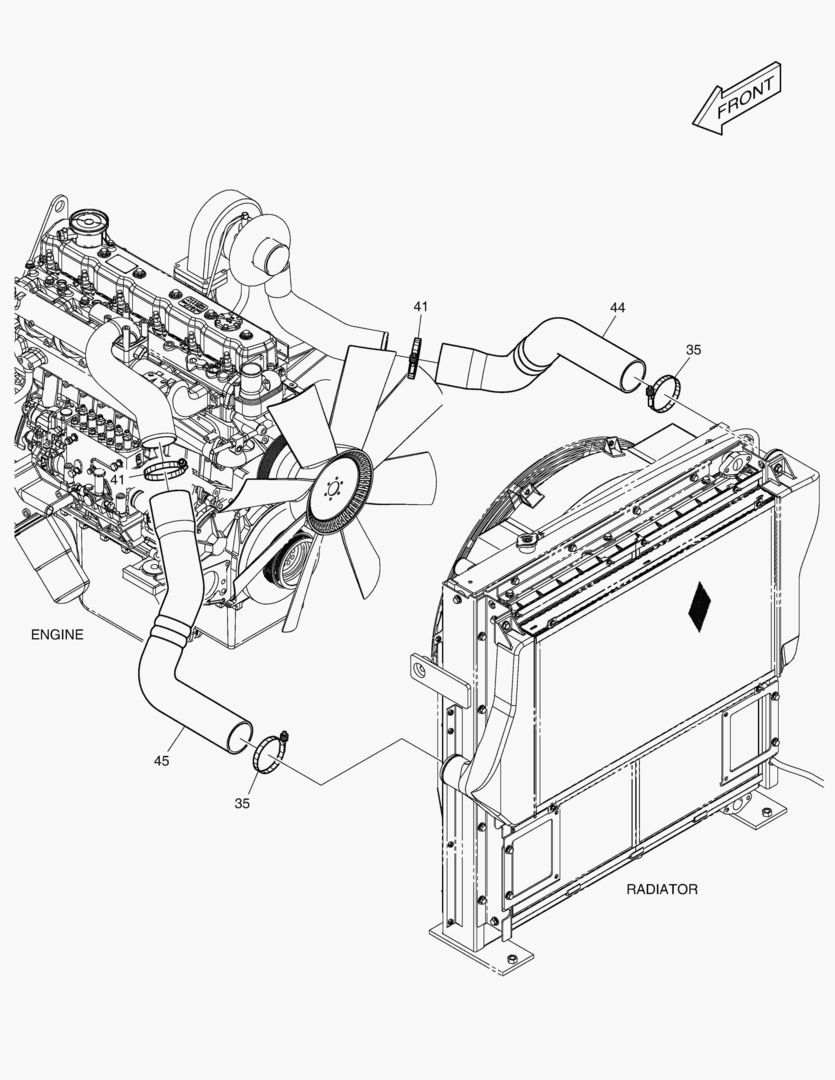 FRONT

41

44

35

41

ENGINE

45

35

RADIATOR