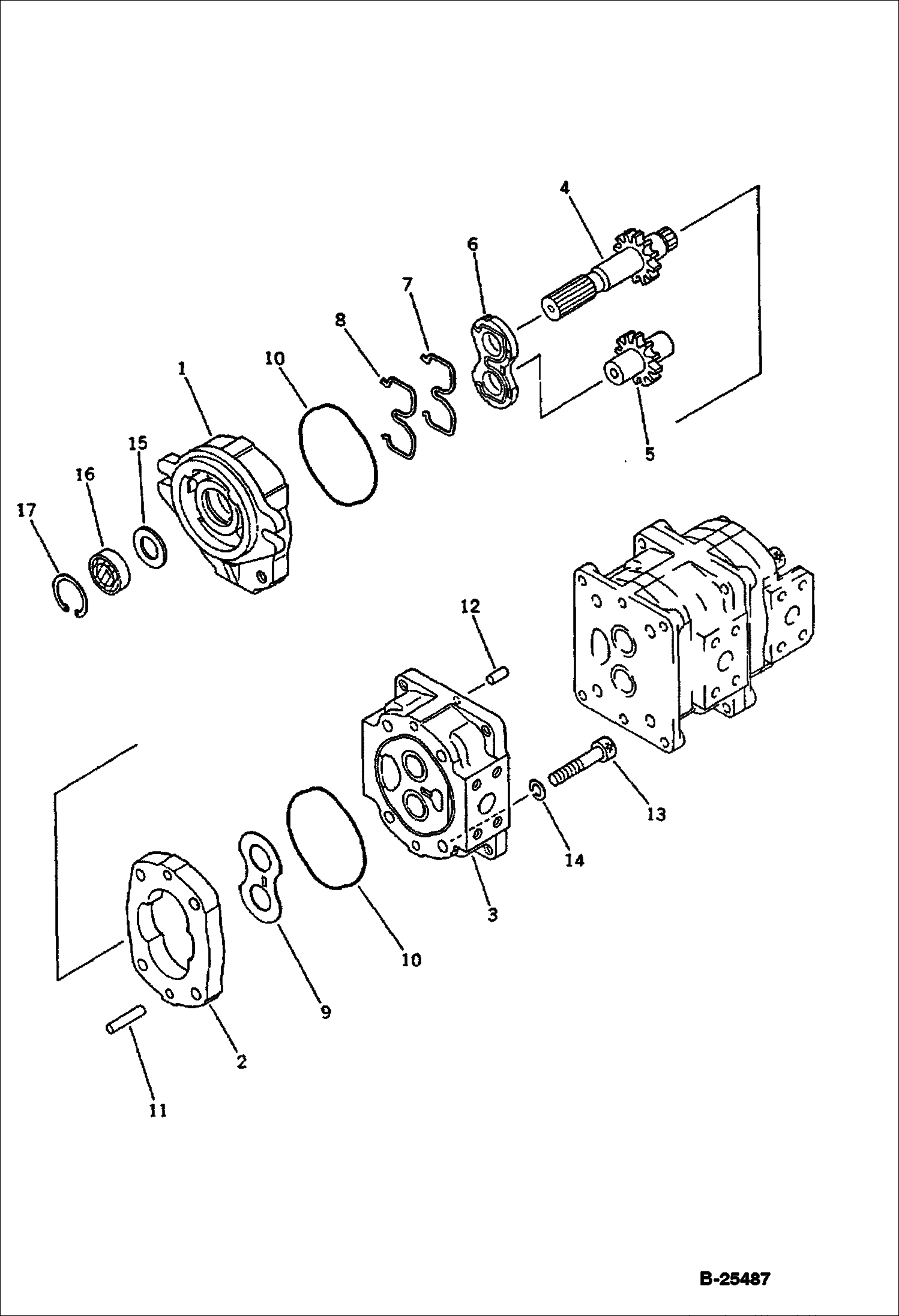 4
6
7
8
10
1
15
16
17
5
12
13
14
3
10
9
2
11
B-25487