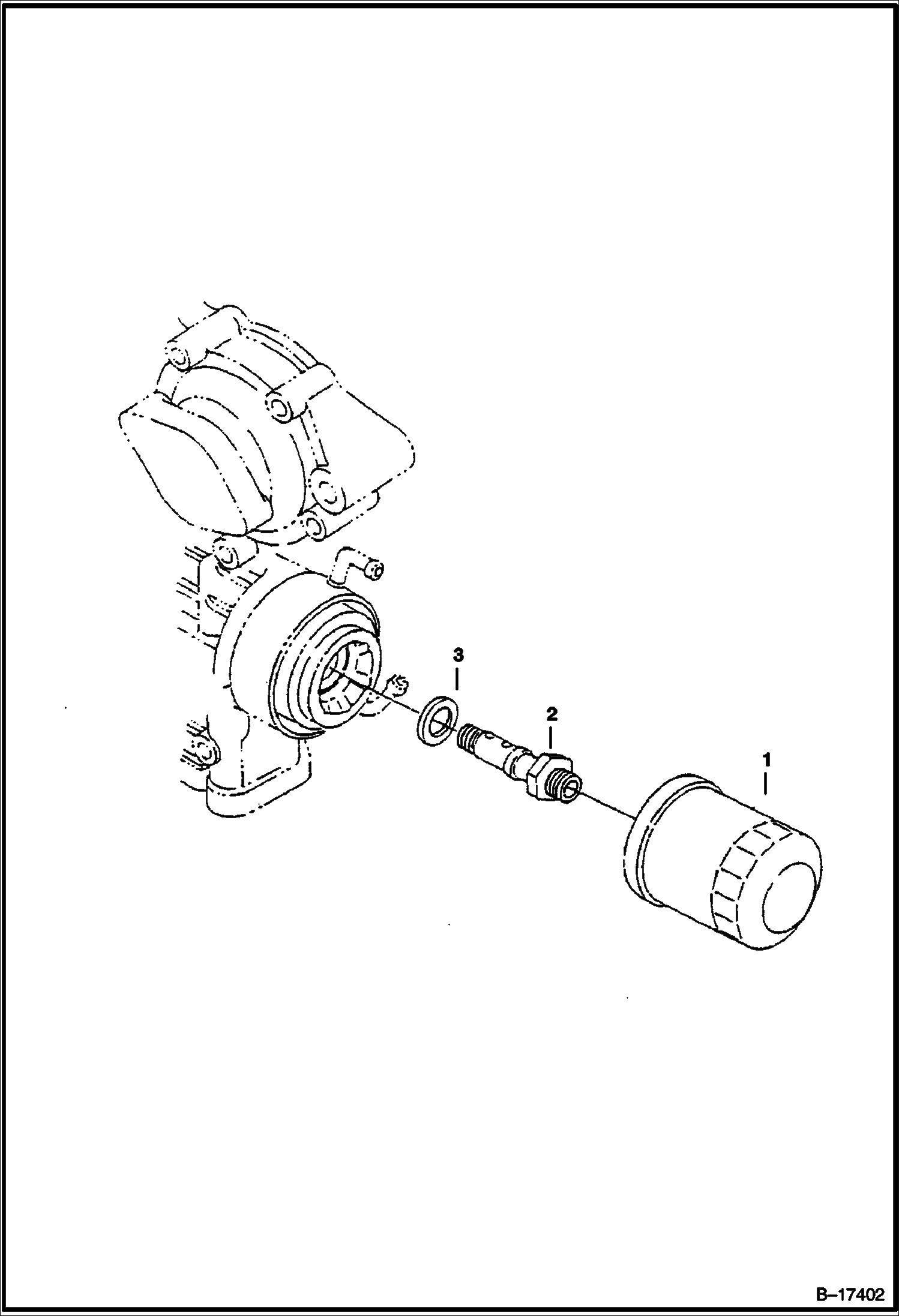 3

2

1

B–17402