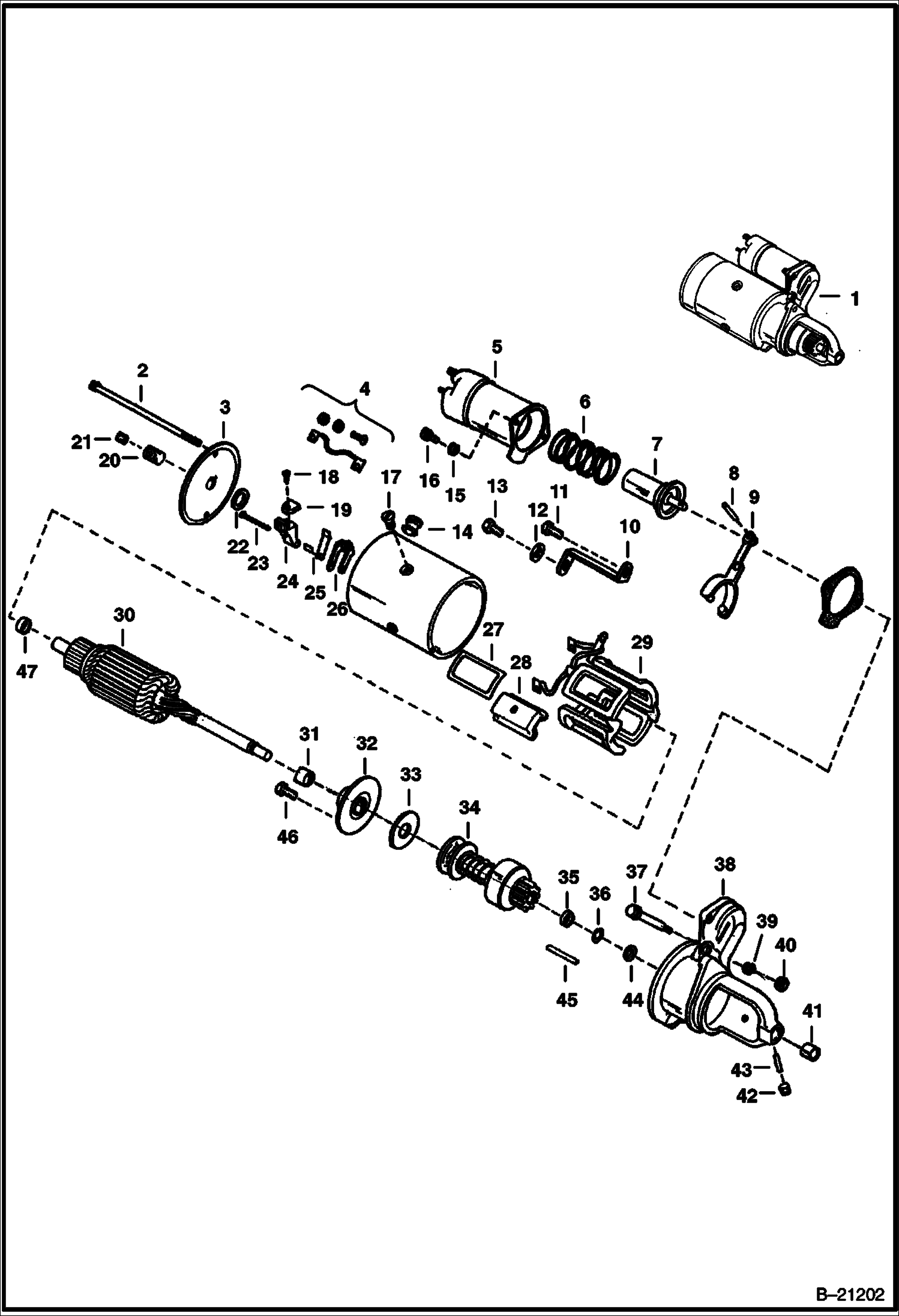 1
2
3
4
5
6
7
8
9
10
11
12
13
14
15
16
17
18
19
20
21
22
23
24
25
26
27
28
29
30
31
32
33
34
35
36
37
38
39
40
41
42
43
44
45
46
47

B–21202