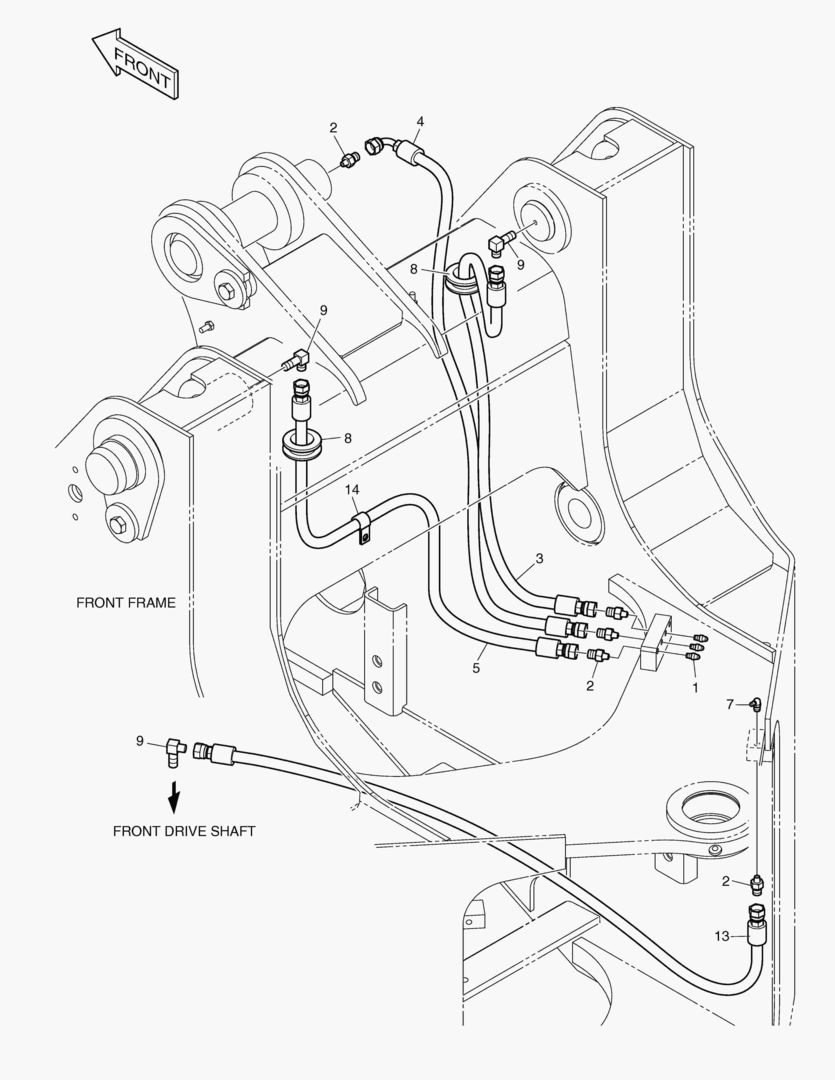 FRONT

2
4
9
8
9
8
14
FRONT FRAME
3
5
2
1
7
9
FRONT DRIVE SHAFT
2
13