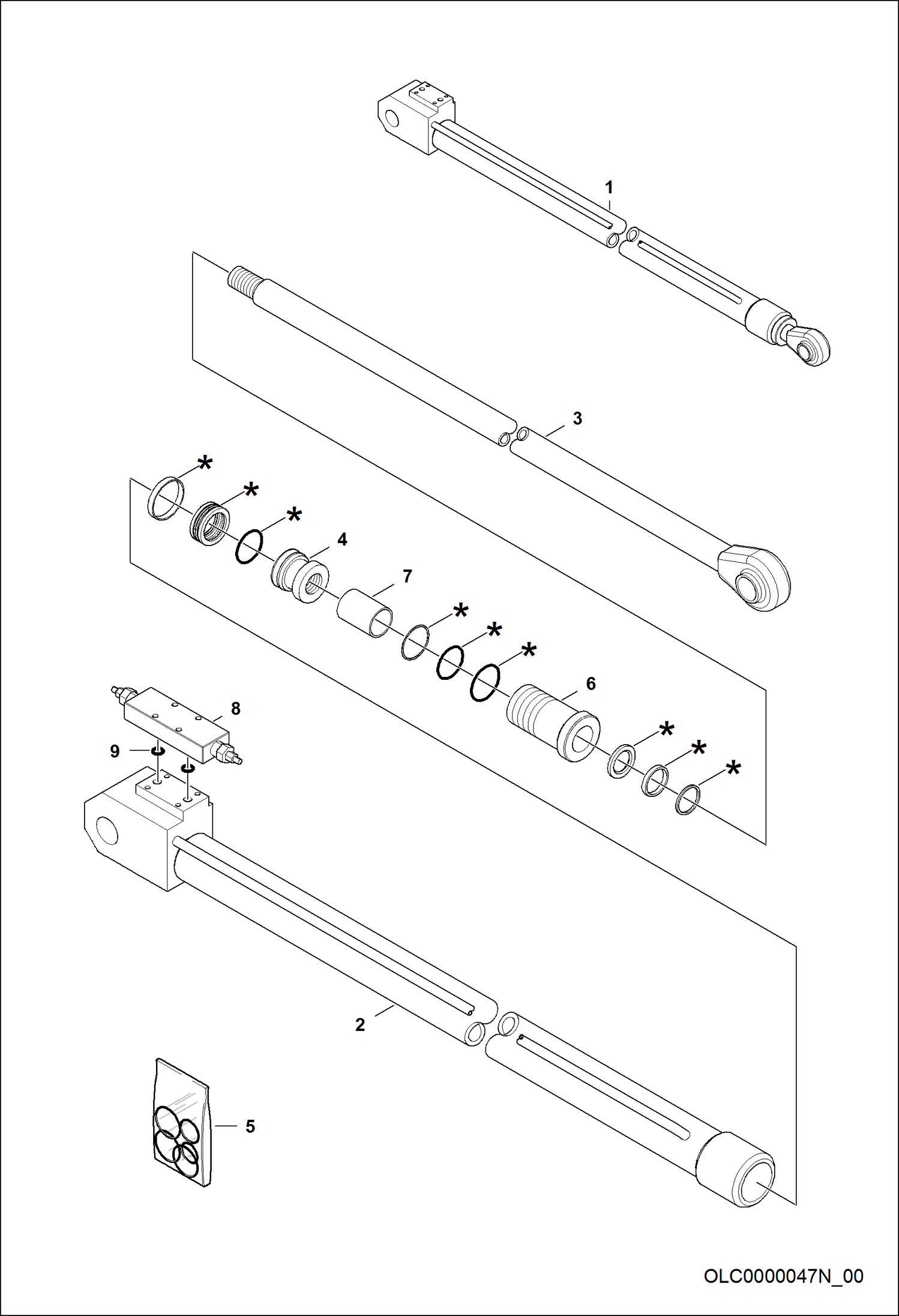 1
3
*
*
*
4
7
*
*
*
6
8
9
*
*
*
2
5
OLC0000047N_00