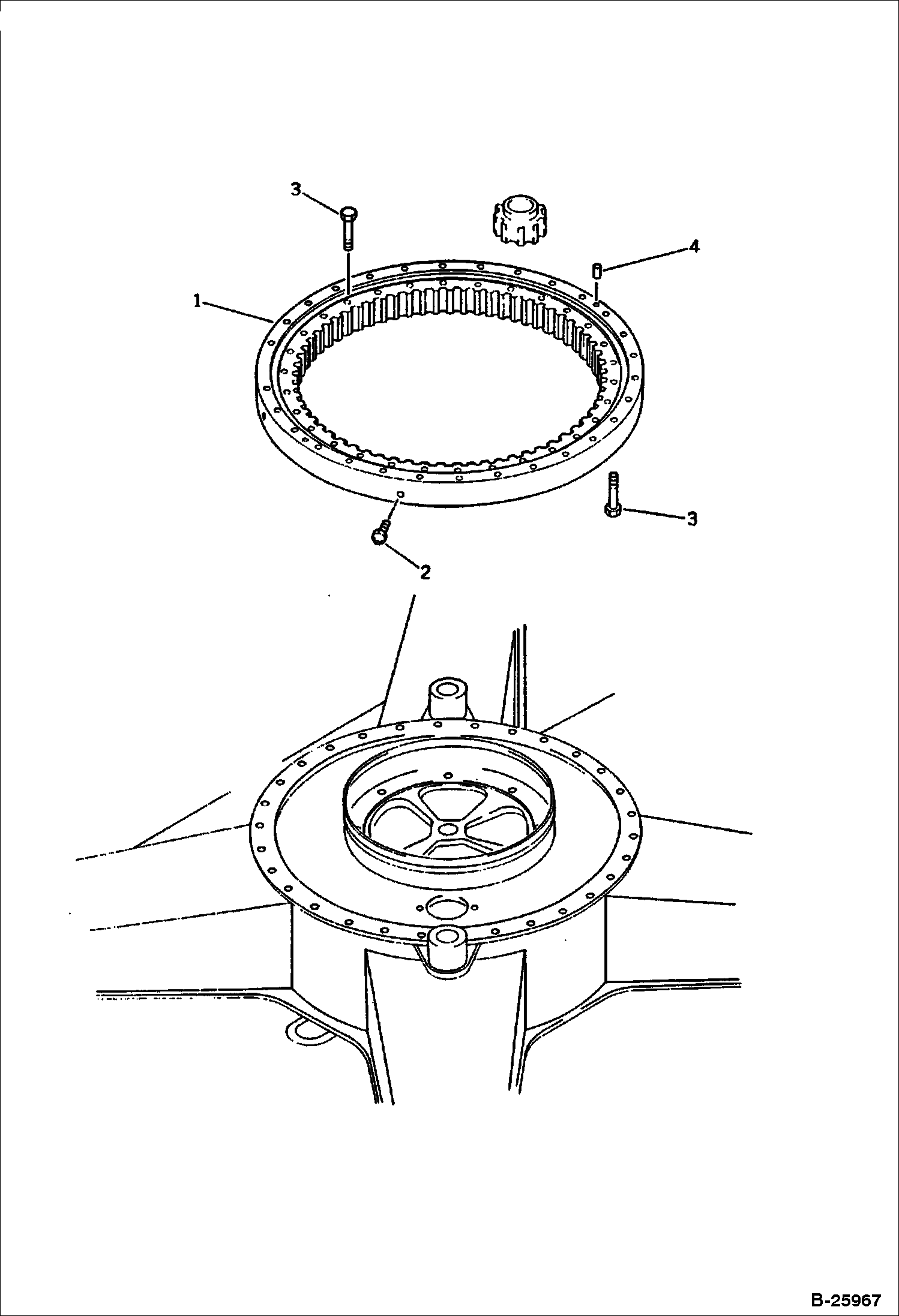 3

4

1

3

2

B-25967