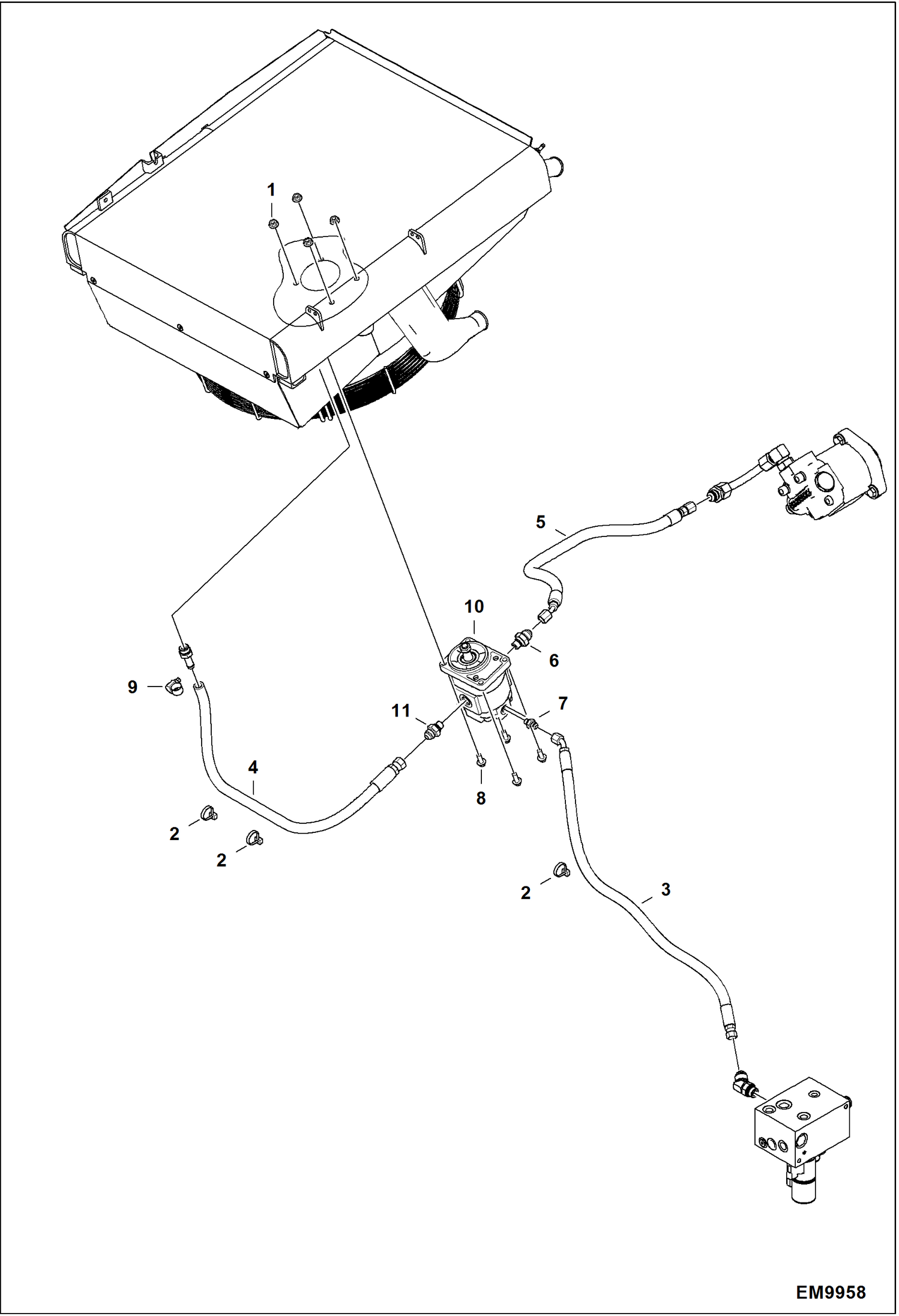 1
5
10
6
9
11
7
4
8
2
2
2
3
EM9958