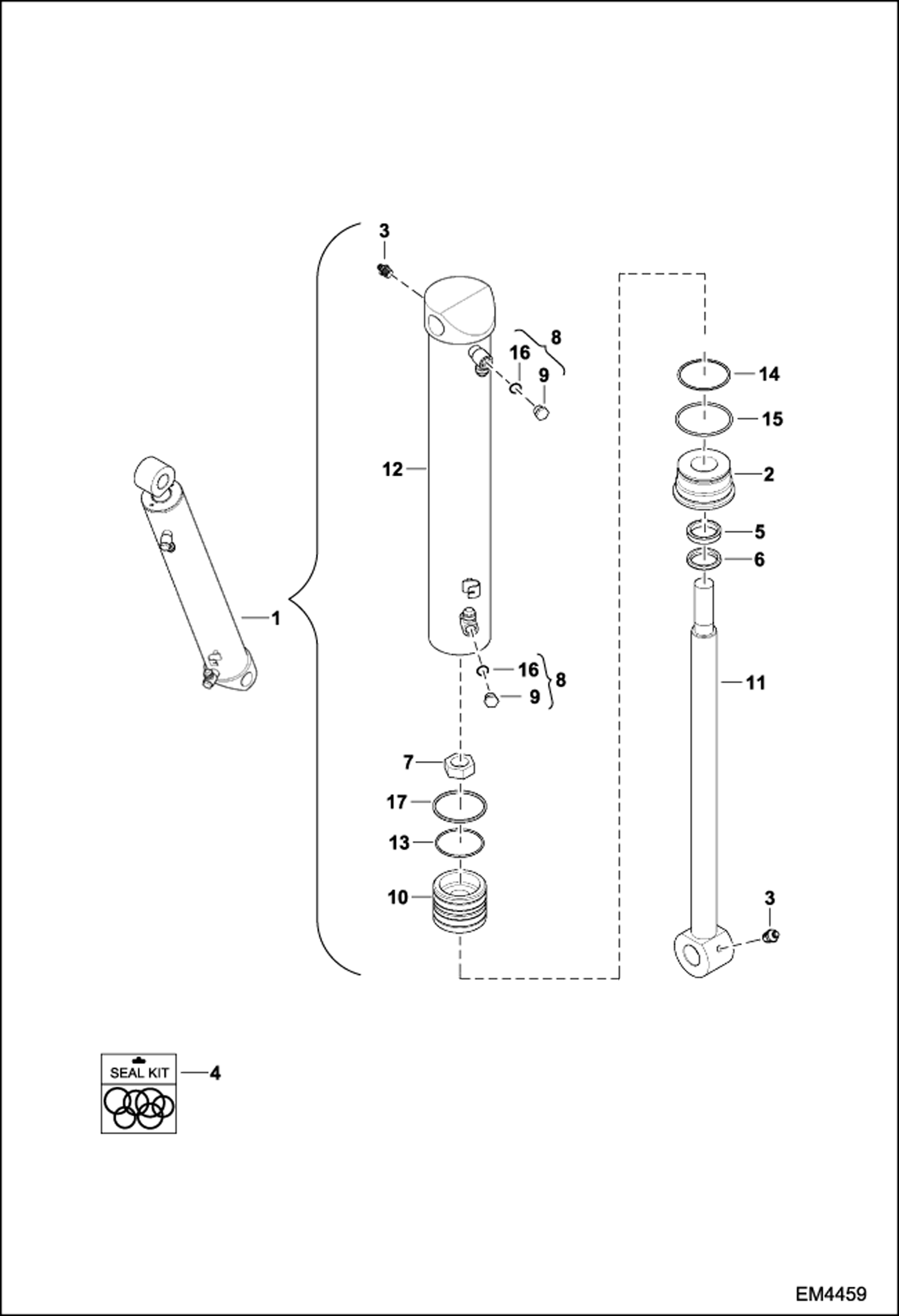 3
8
16
9
14
15
12
2
5
6
1
16
8
9
11
7
17
13
10
3
SEAL KIT
4
EM4459