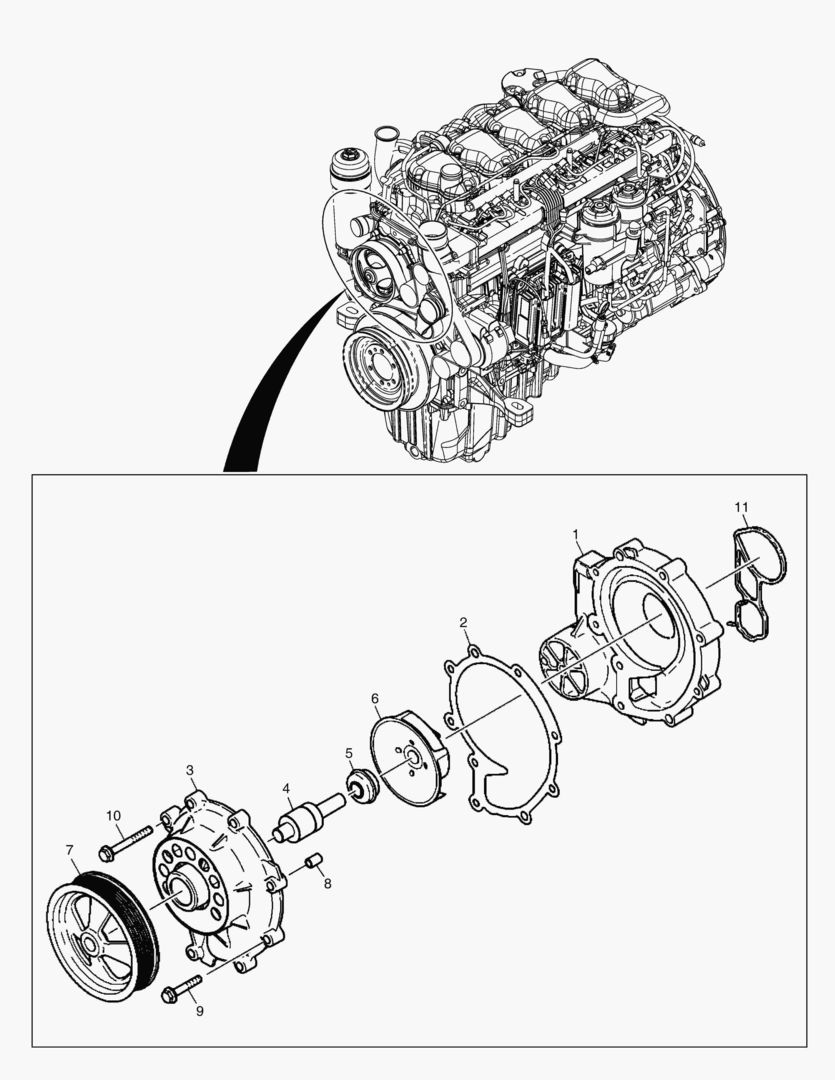 11
1
2
6
5
3
4
10
7
8
9