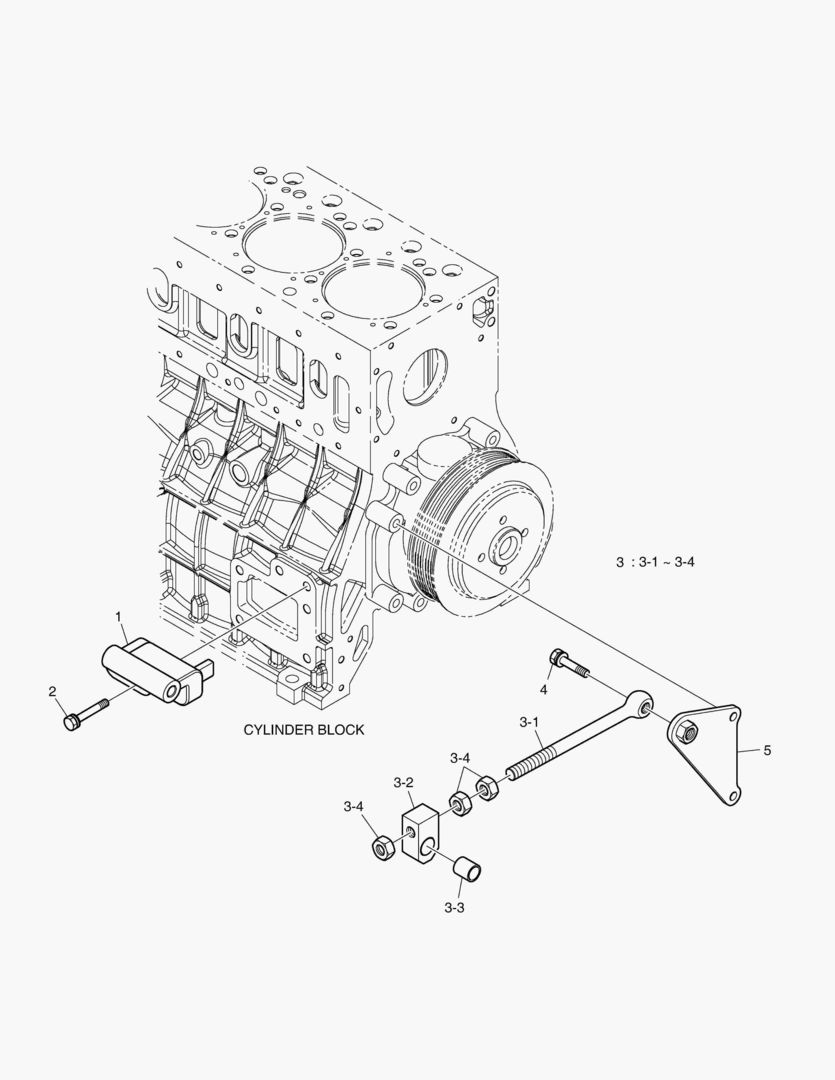 3 : 3-1 ~ 3-4

1

2

4

CYLINDER BLOCK

3-1

5

3-4

3-2

3-4

3-3