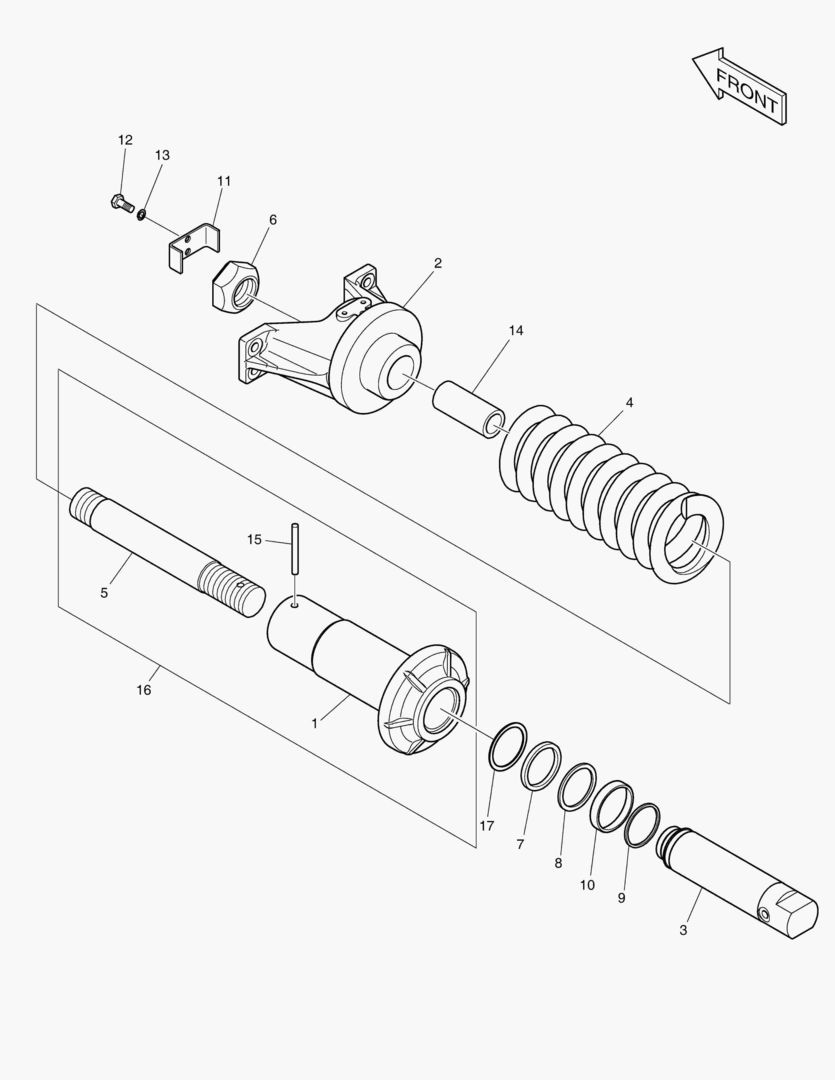 FRONT

12
13
11
6
2
14
4
15
5
16
1
17
7
8
10
9
3