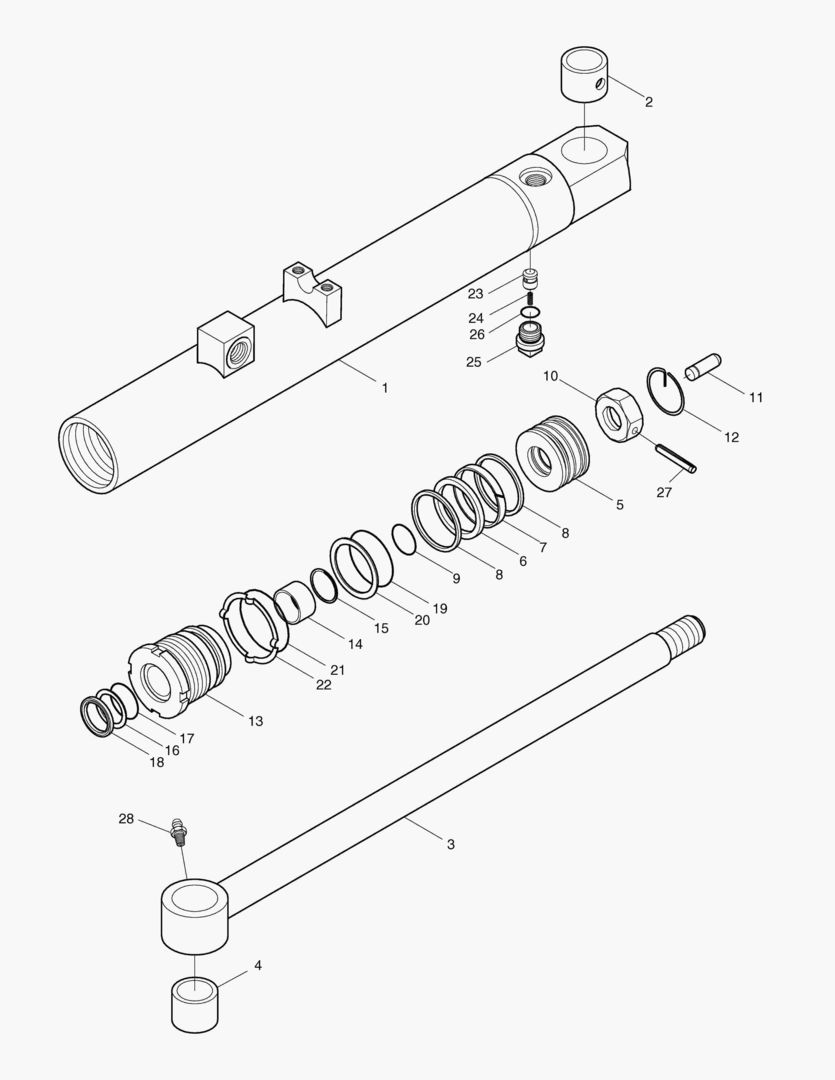 2
23
24
26
25
1
10
11
12
27
5
8
7
6
8
9
19
20
15
14
21
22
13
17
16
18
28
3
4