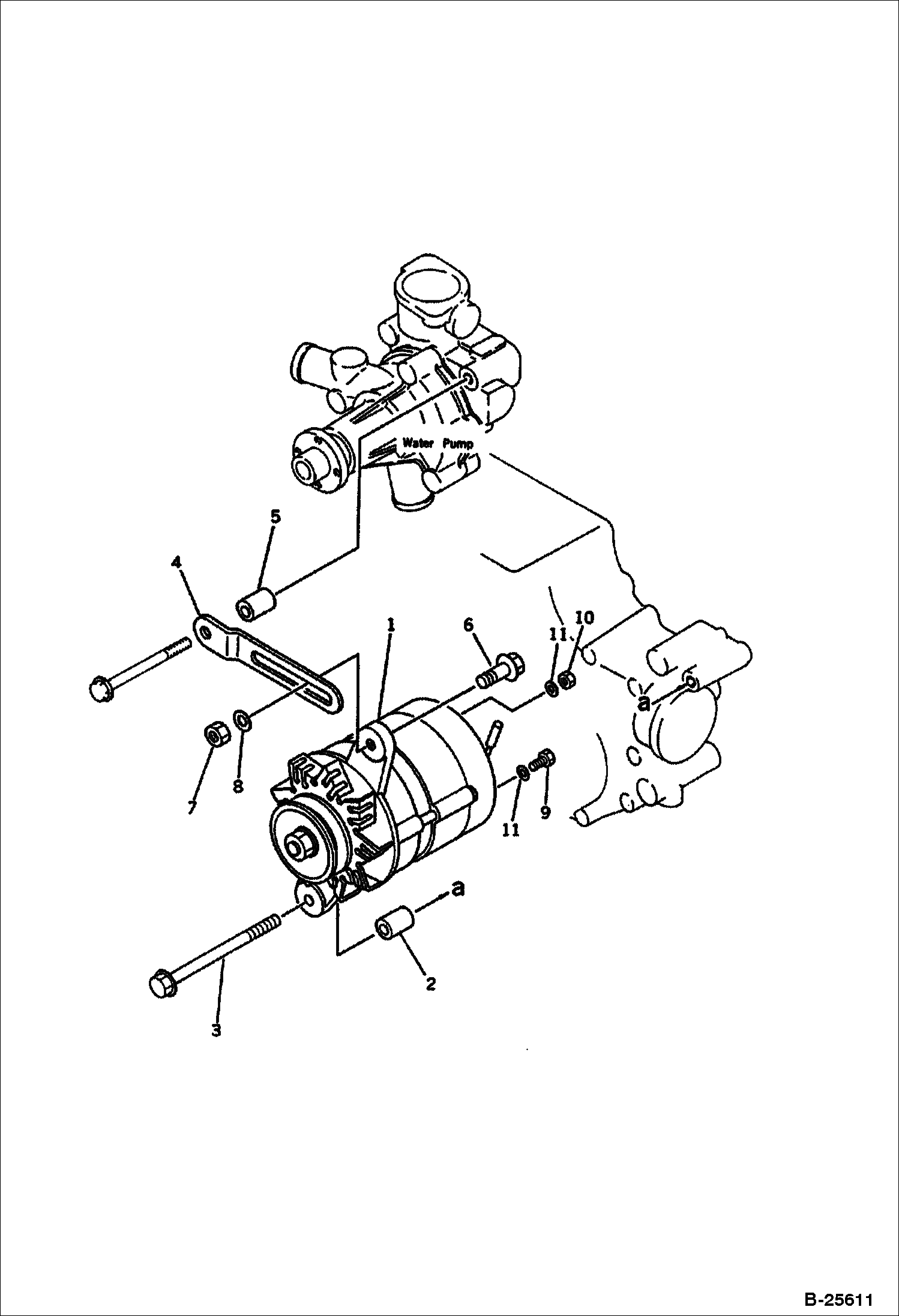 Water Pump

5

4

1

6

11

10

a

7

8

11

9

a

2

3

B-25611