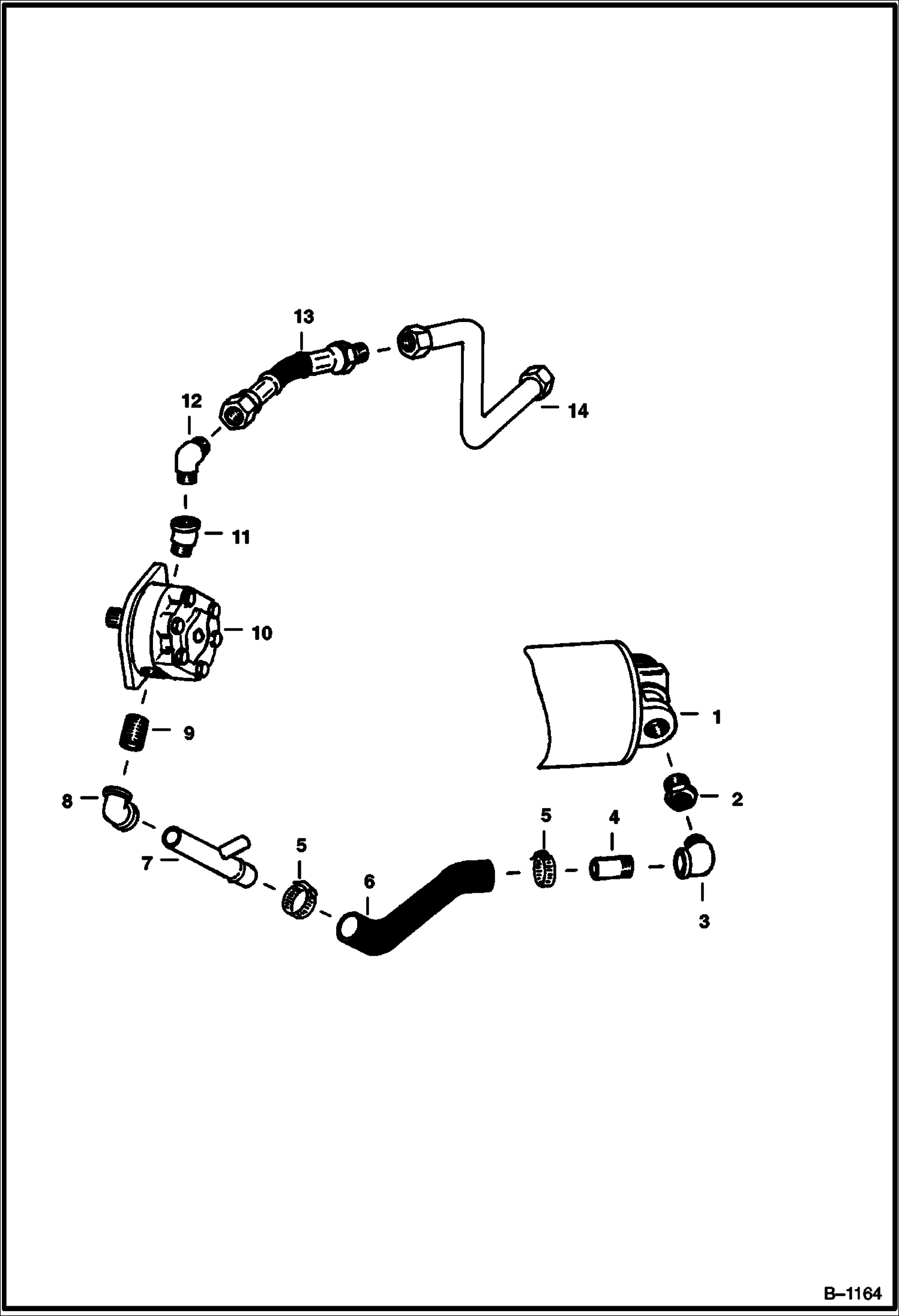 13
12
14
11
10
1
9
2
8
5
4
5
7
6
3
B–1164