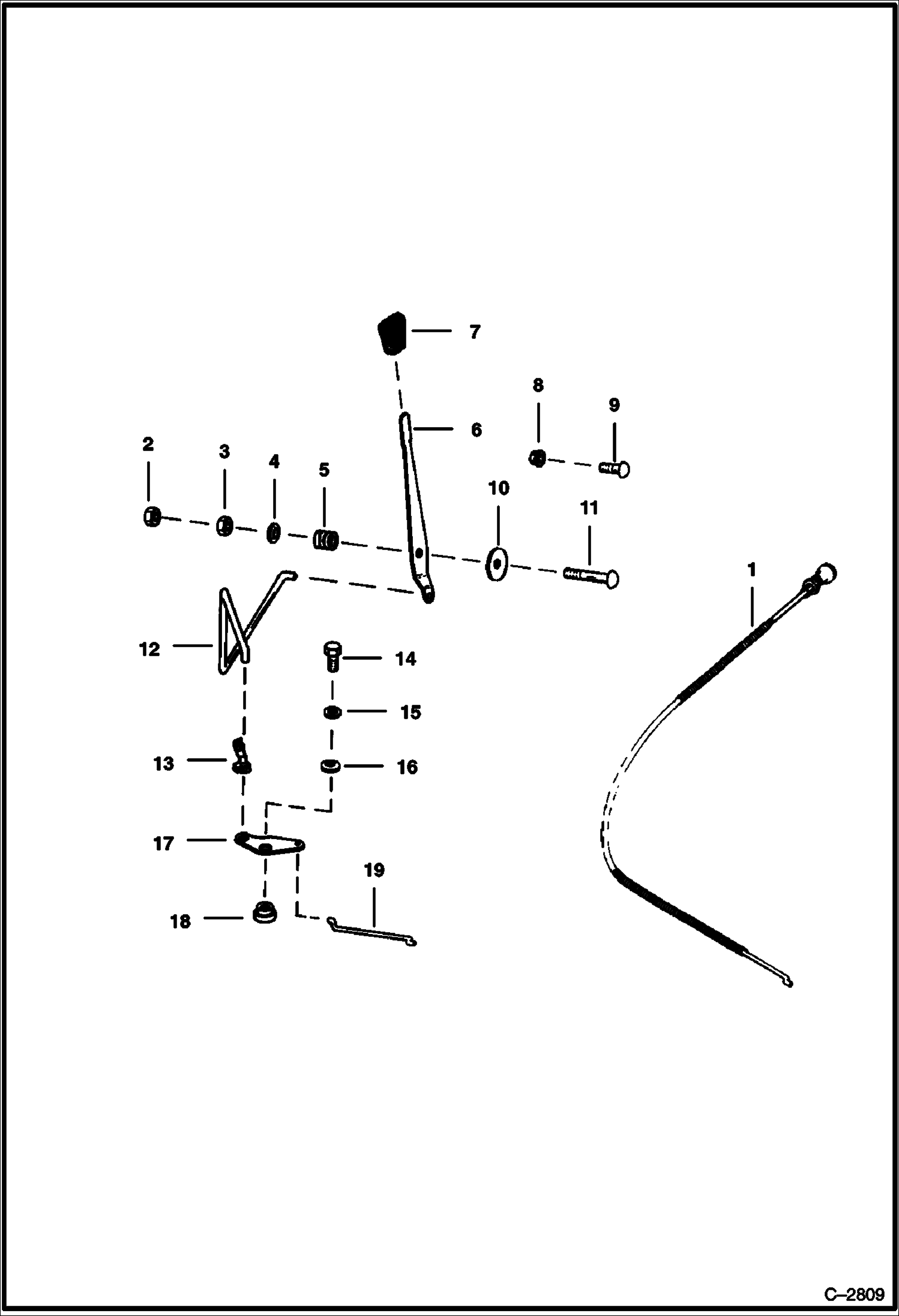 7

8

9

6

2

3

4

5

10

11

1

12

14

15

13

16

17

19

18

C–2809