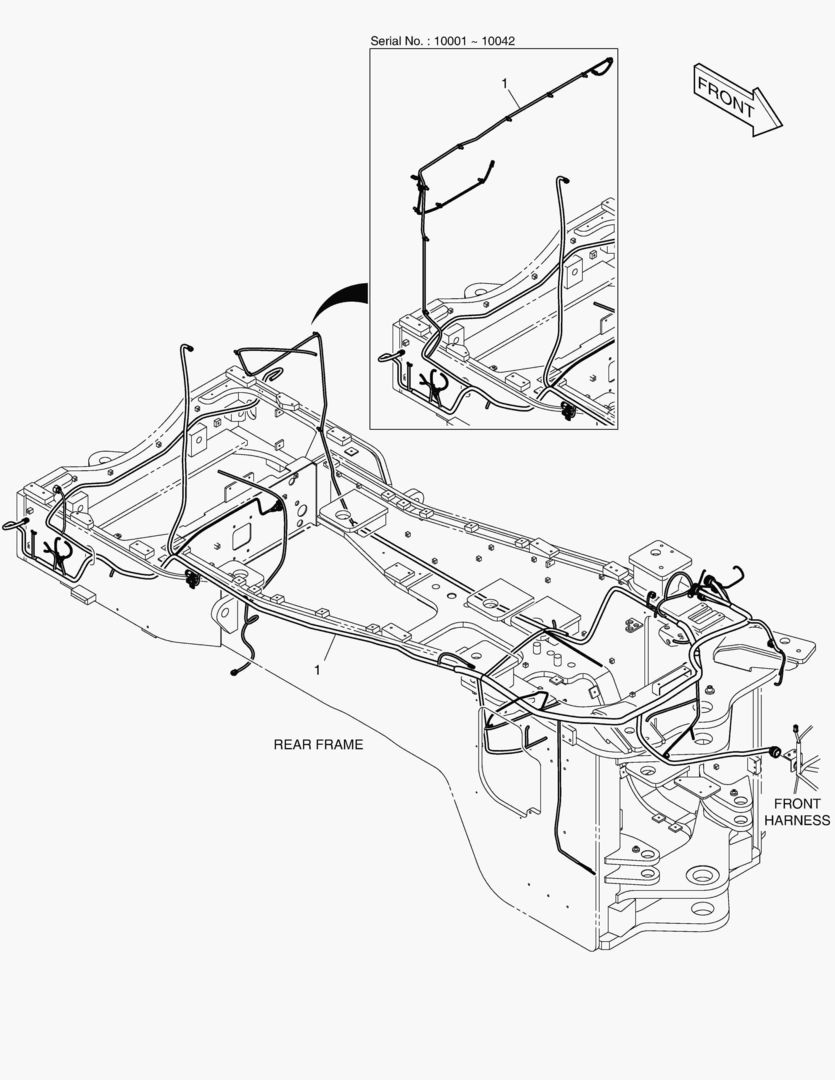 Serial No. : 10001 ~ 10042

1

FRONT

1

REAR FRAME

FRONT HARNESS