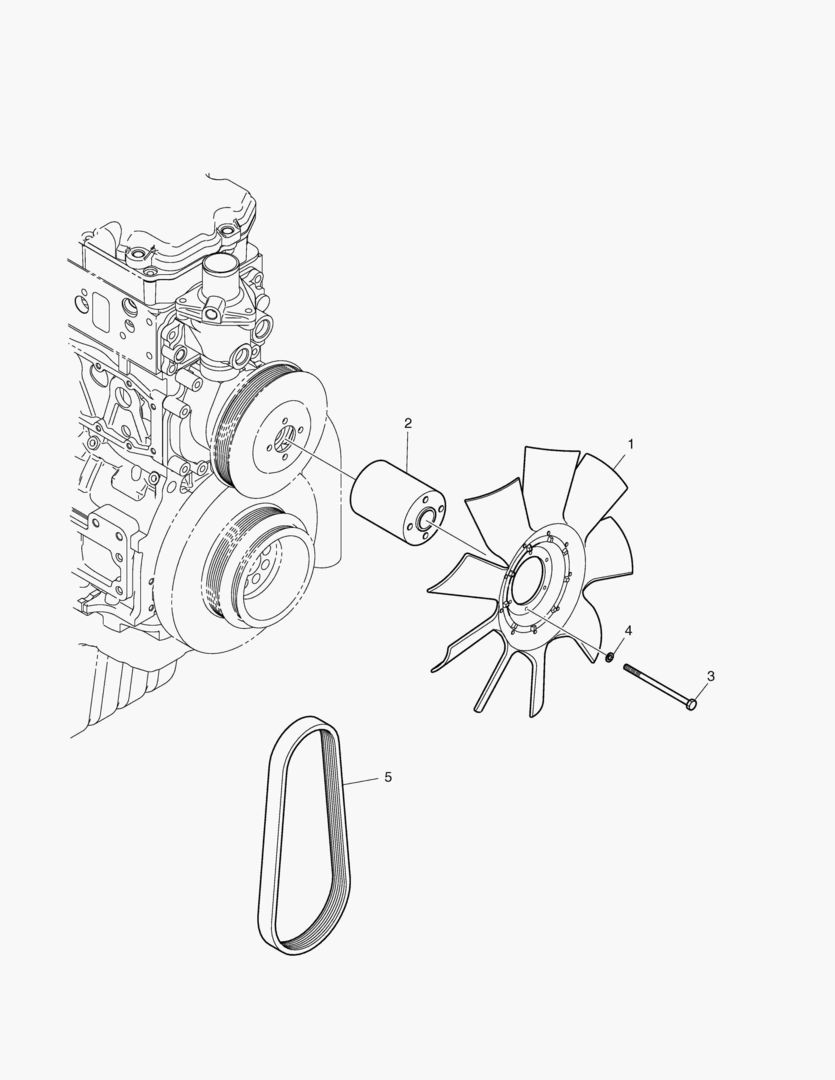 2
1
4
3
5