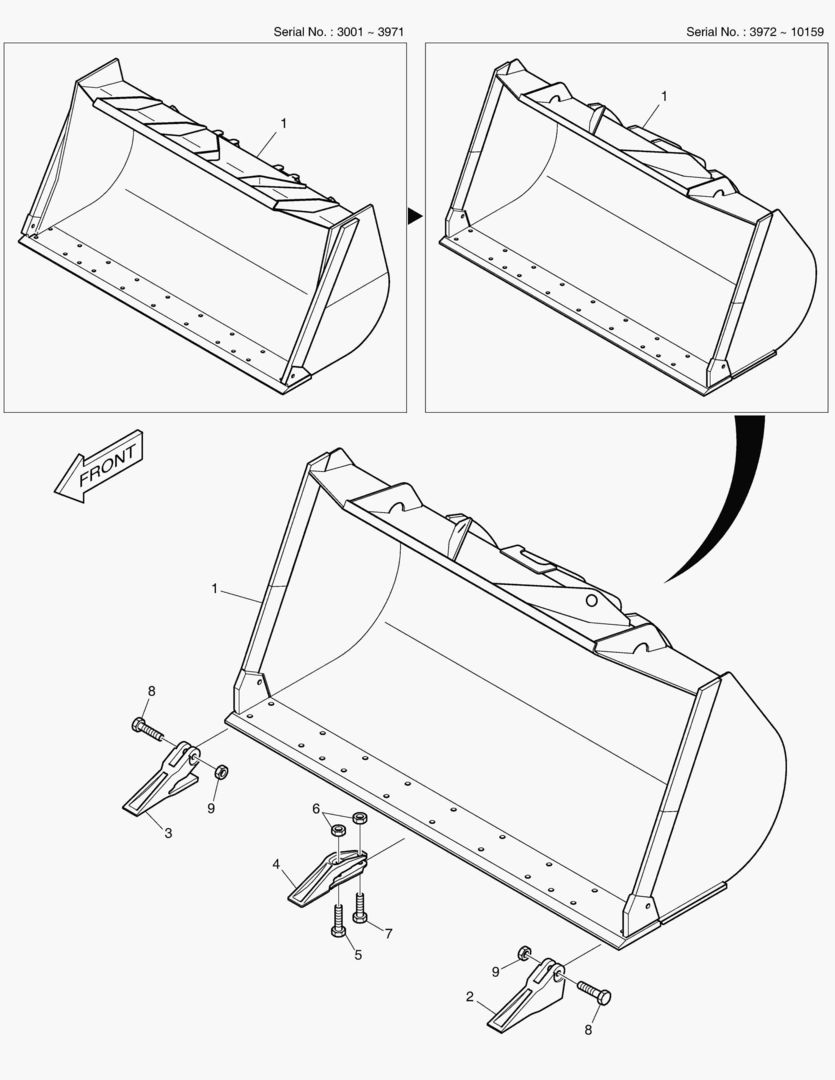 Serial No. : 3001 ~ 3971

Serial No. : 3972 ~ 10159

1

1

FRONT

1

8

9

3

6

4

7

5

9

2

8