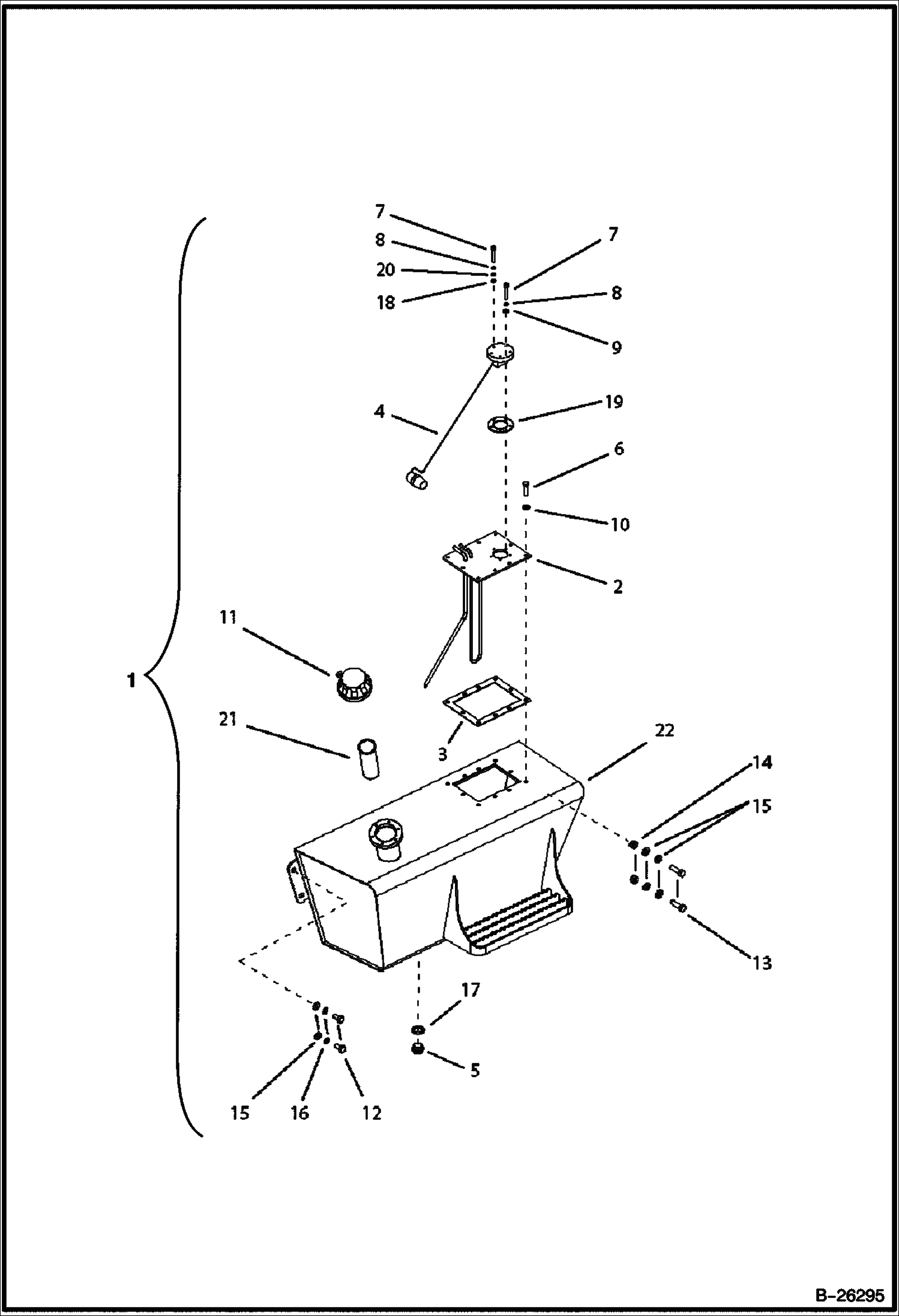 7
8
20
18
7
8
9
4
19
6
10
2
11
1
21
3
22
14
15
13
17
5
15
16
12
B-26295