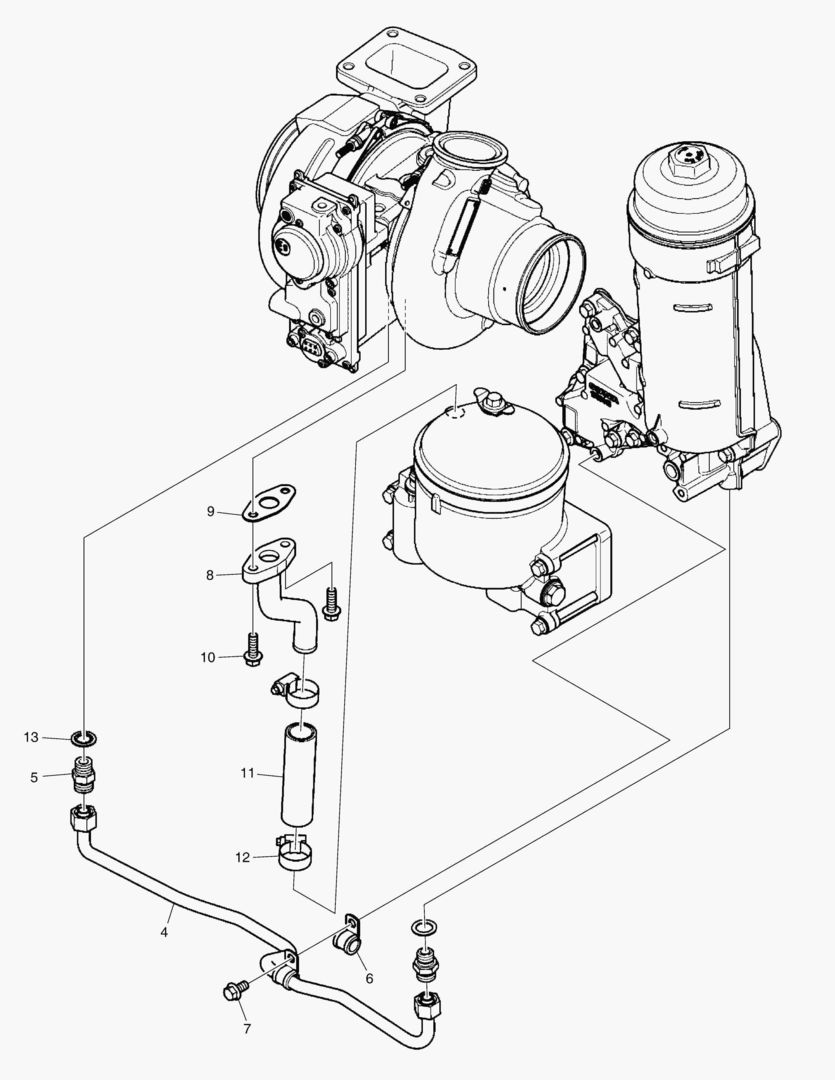 9
8
10
13
5
11
12
4
6
7