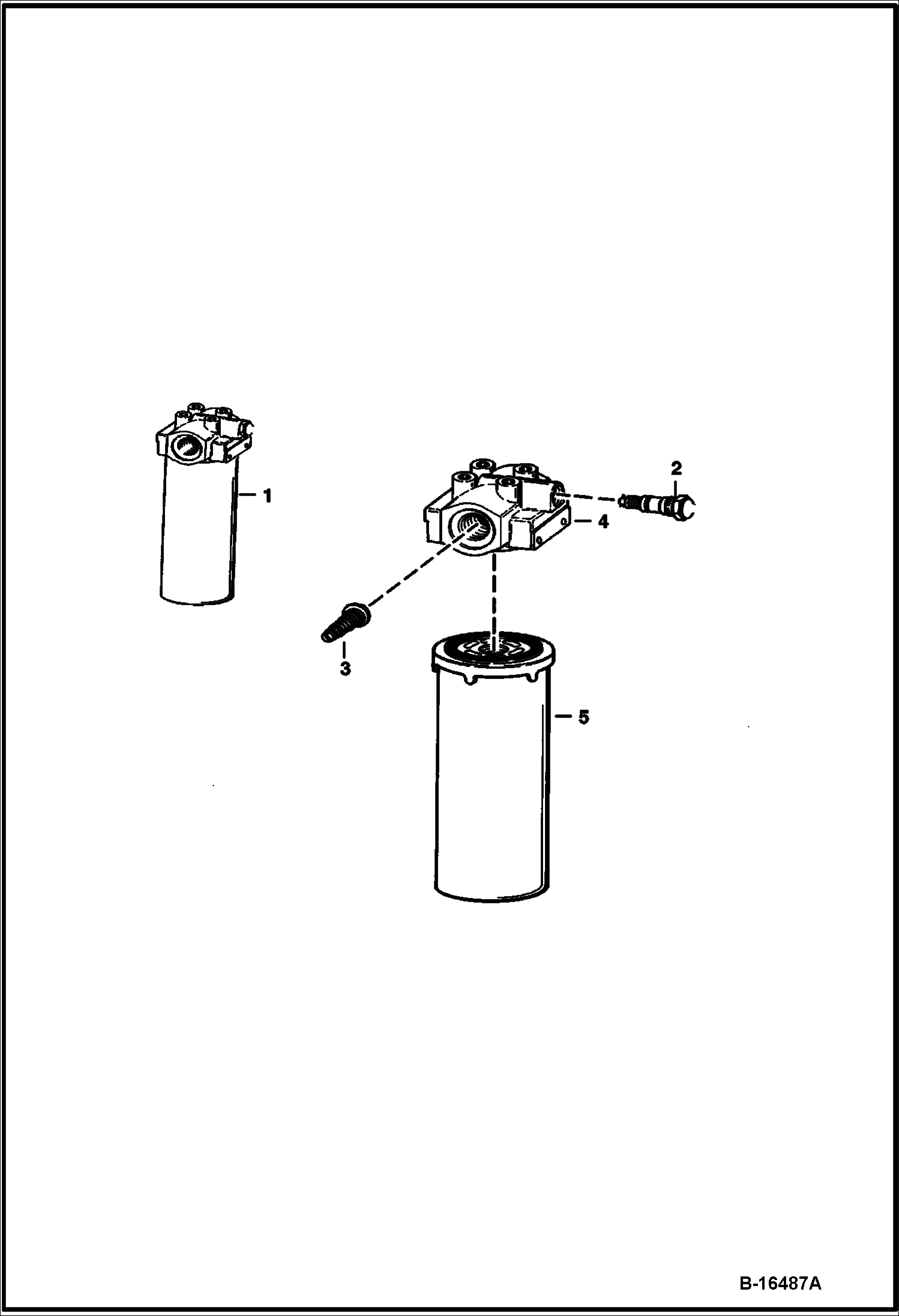 1

2

4

3

5

B-16487A