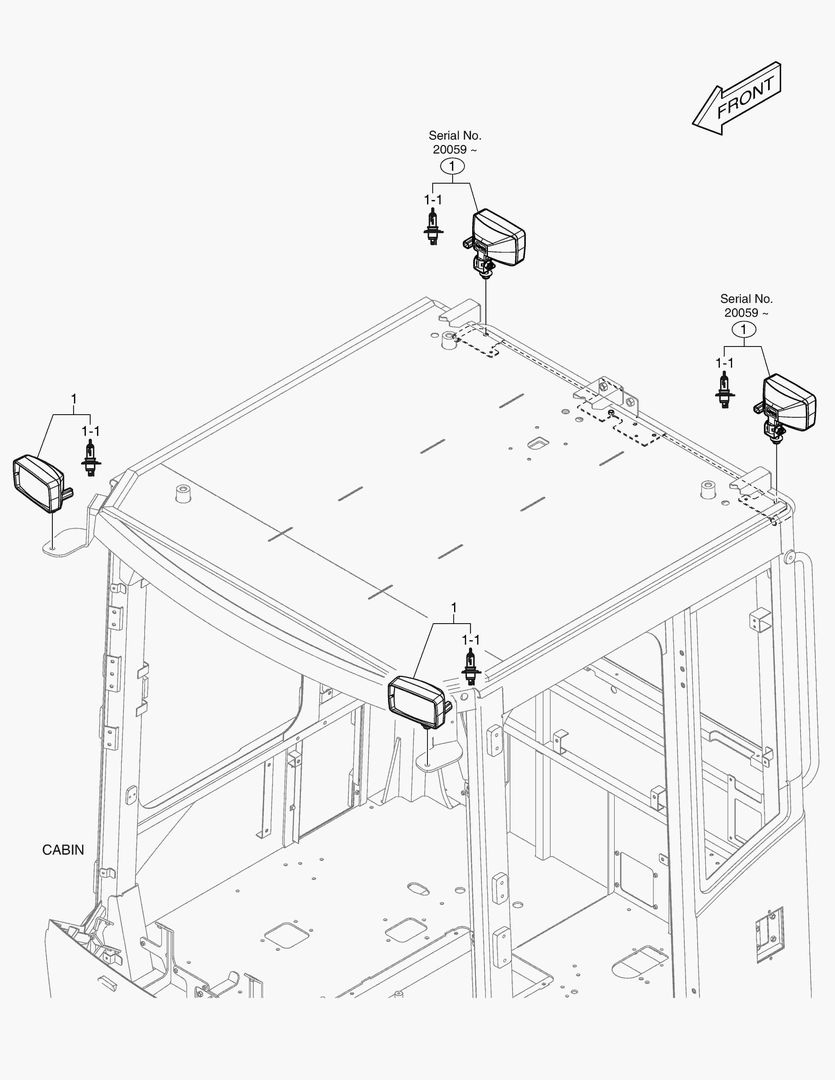 FRONT

Serial No.
20059 ~
1
1-1

Serial No.
20059 ~
1
1-1

1
1-1

1
1-1

CABIN