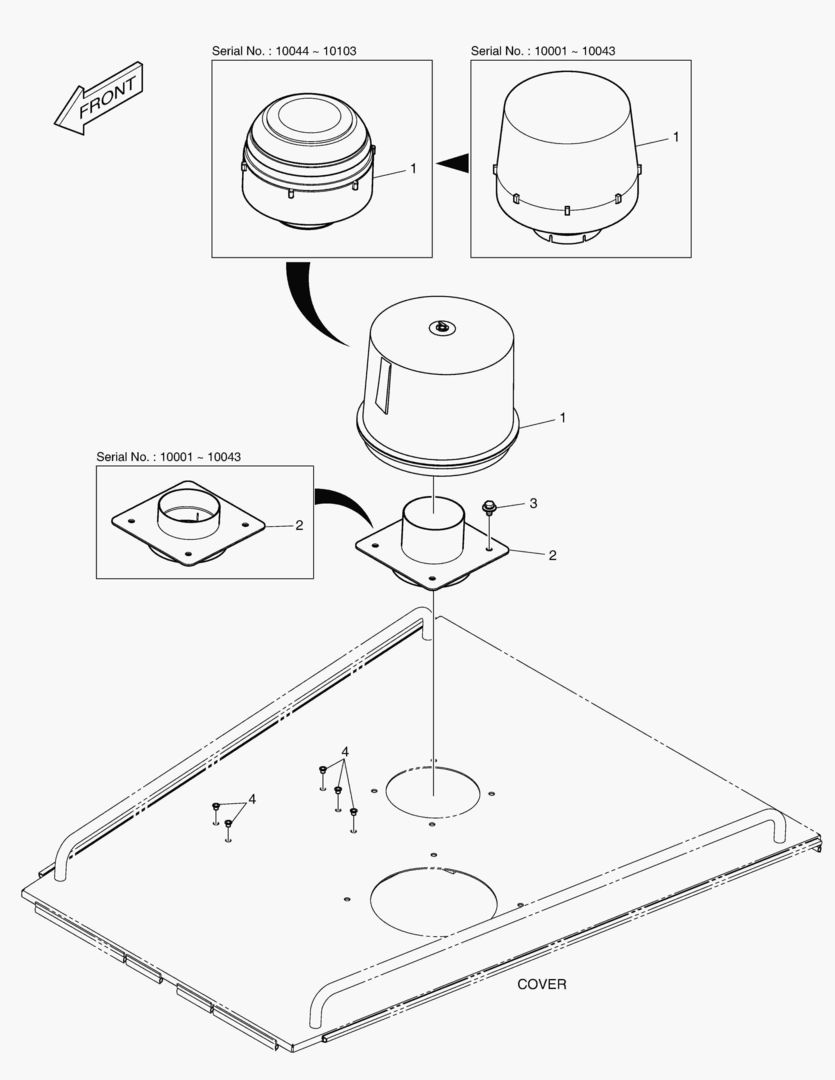 FRONT

Serial No. : 10044 ~ 10103

1

Serial No. : 10001 ~ 10043

1

1

Serial No. : 10001 ~ 10043

2

3

2

4

4

COVER