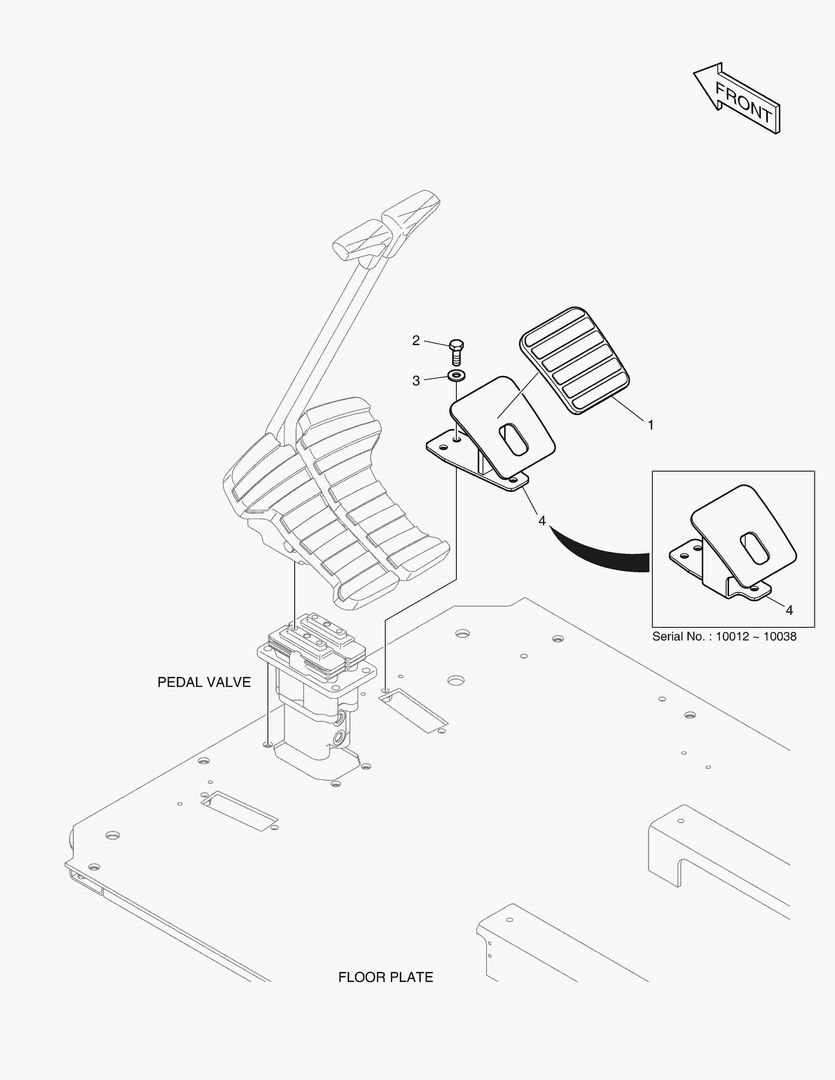 FRONT

2

3

1

4

4

Serial No. : 10012 ~ 10038

PEDAL VALVE

FLOOR PLATE