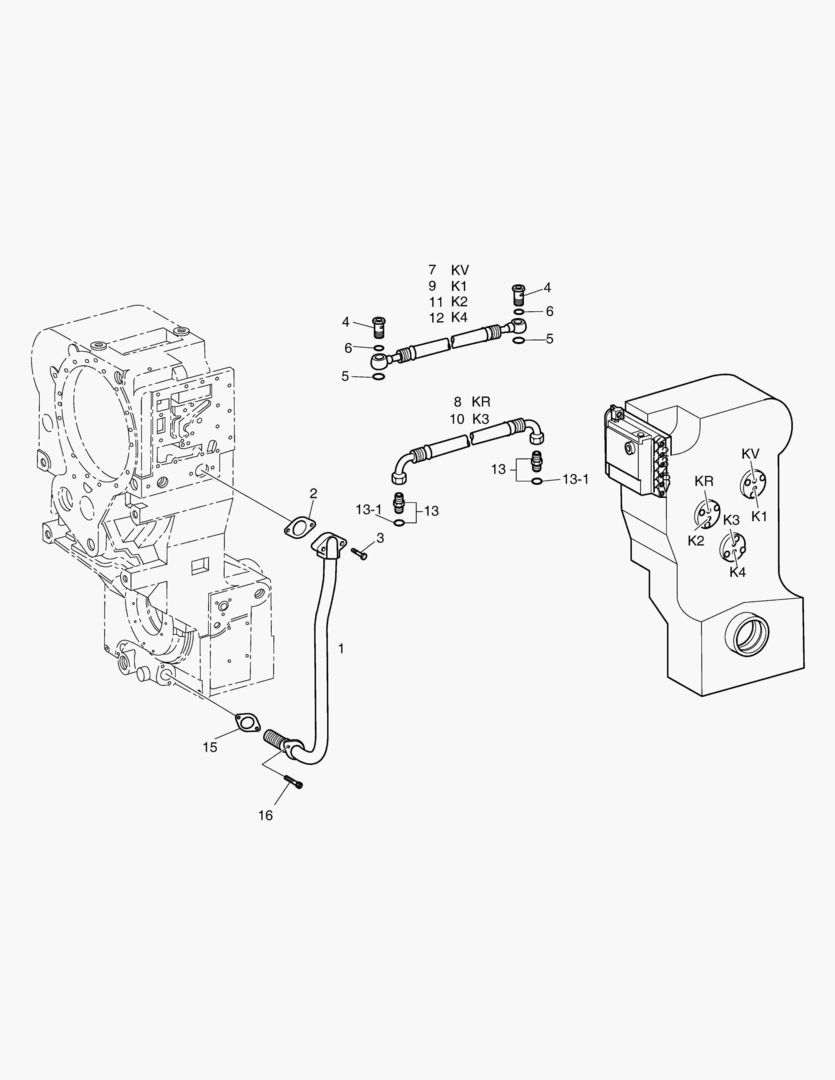 7 KV
9 K1
11 K2
12 K4

4
6
5
4
6
5

8 KR
10 K3

13
13-1
13-1
13

2
3
1
15
16

KV
KR
K1
K3
K2
K4