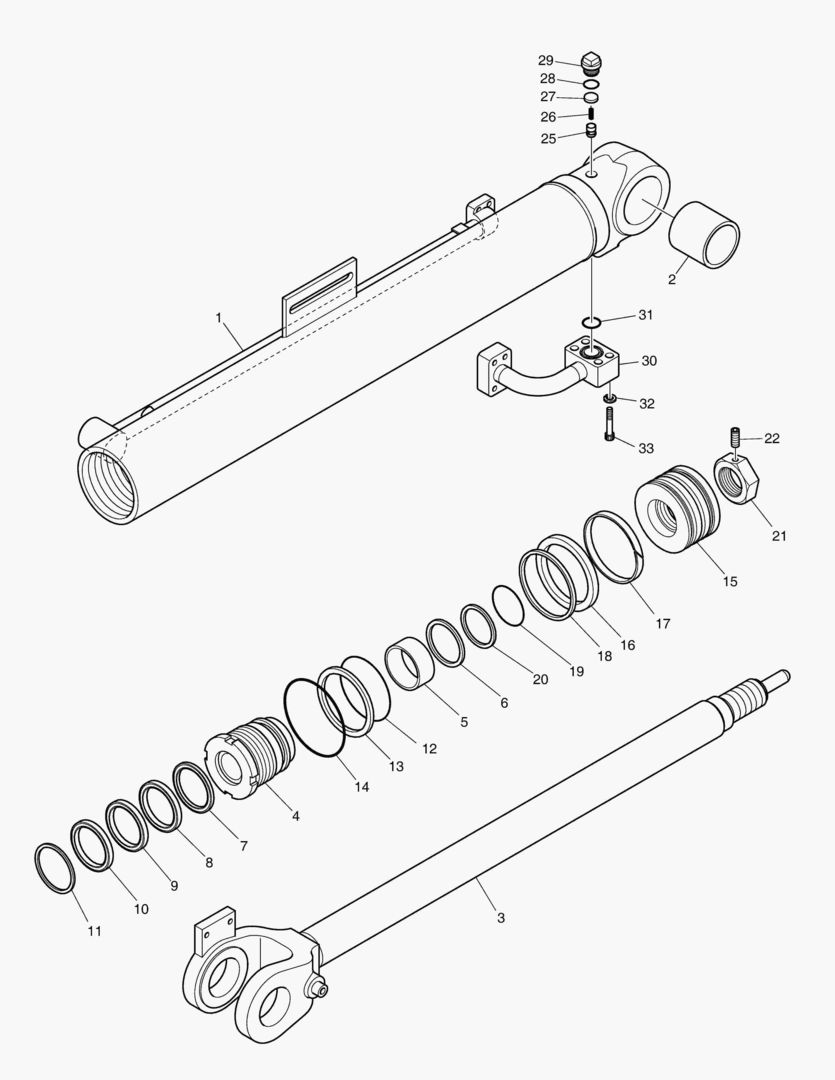 29
28
27
26
25
2
1
31
30
32
33
22
21
15
17
16
18
19
20
6
5
12
13
14
4
7
8
9
10
11
3