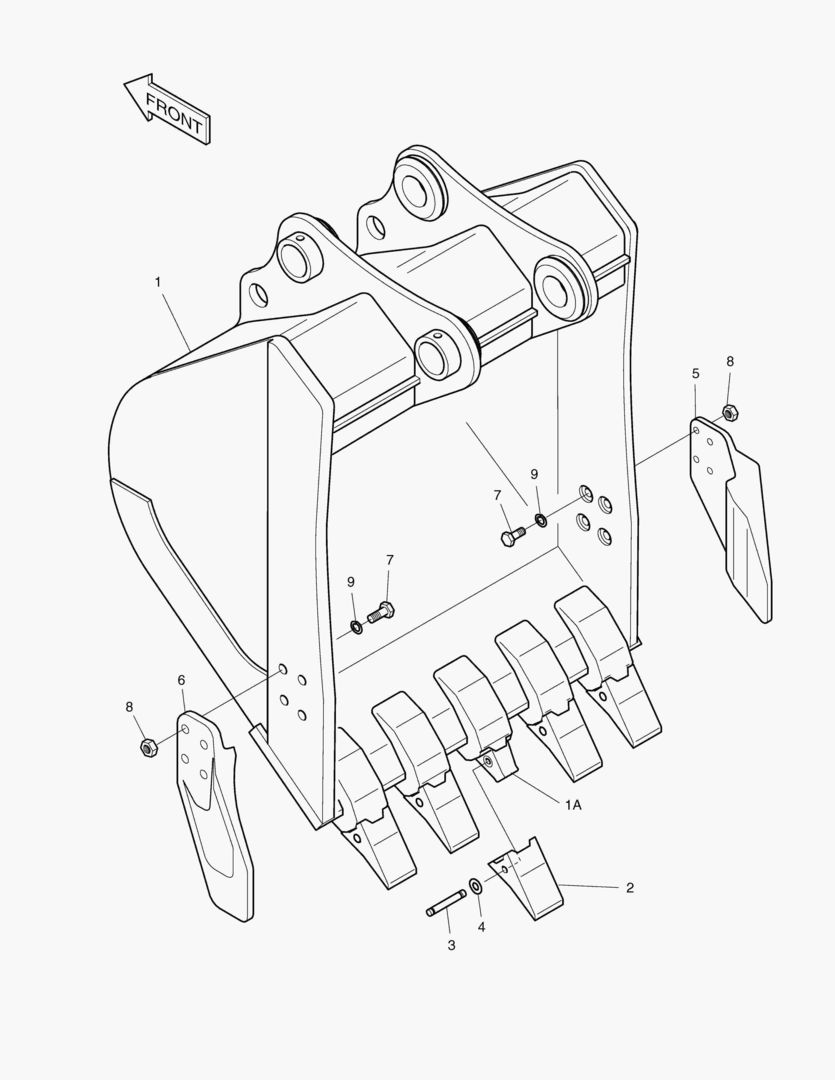 FRONT

1

8
5

9
7

7
9

6
8

1A

2

3
4