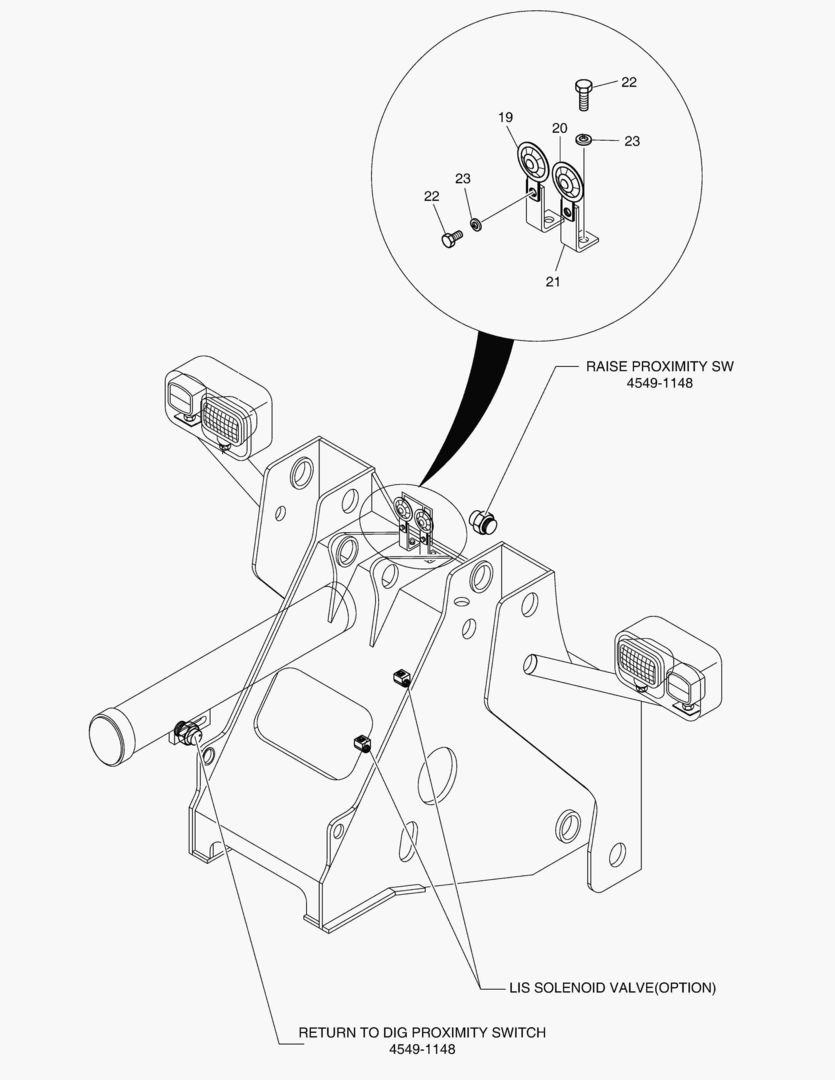 22

19

20

23

23

22

21

RAISE PROXIMITY SW
4549-1148

LIS SOLENOID VALVE(OPTION)

RETURN TO DIG PROXIMITY SWITCH
4549-1148