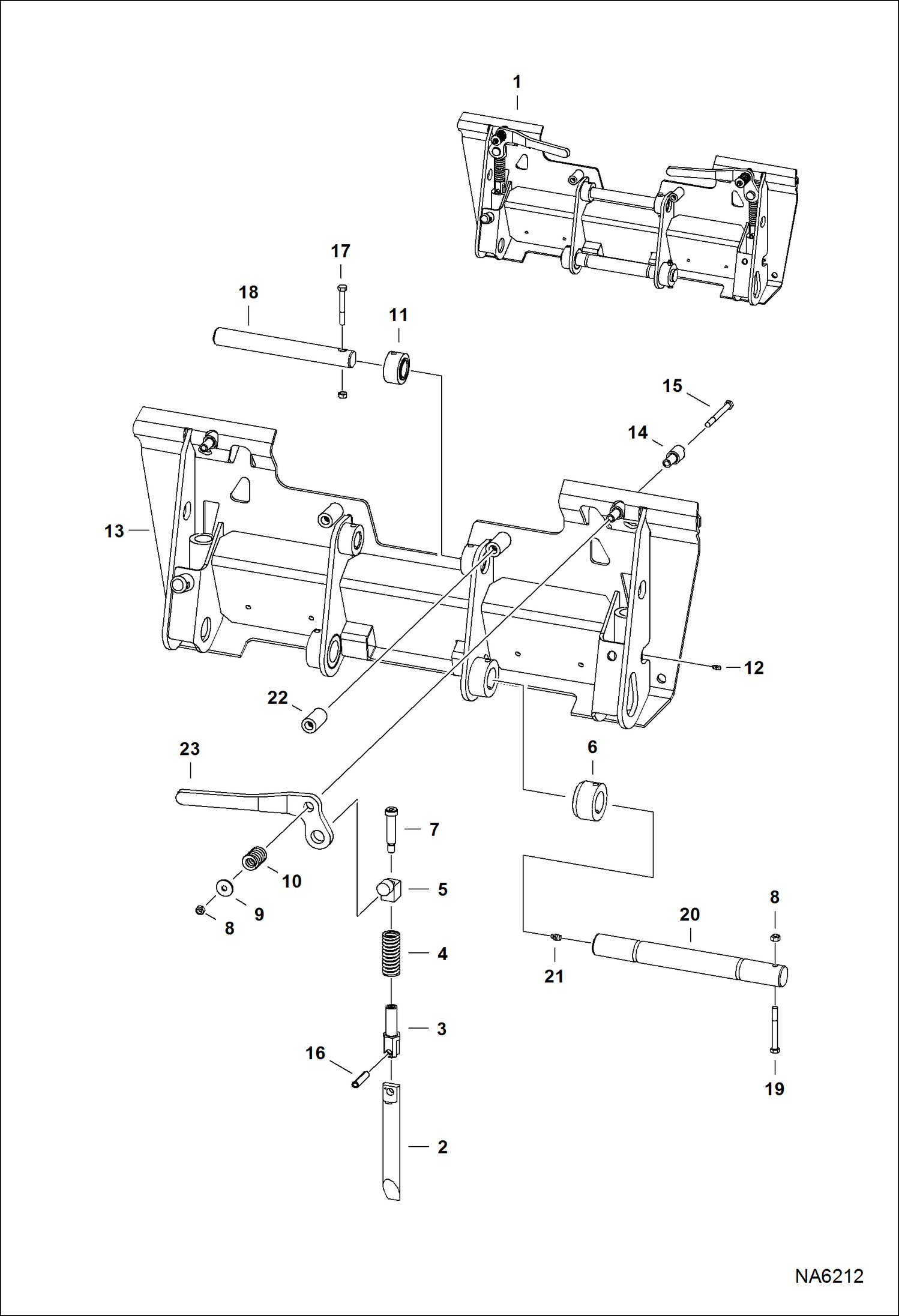 1

17

18

11

15

14

13

12

22

23

6

7

10

5

9

8

8

20

4

21

3

16

19

2

NA6212