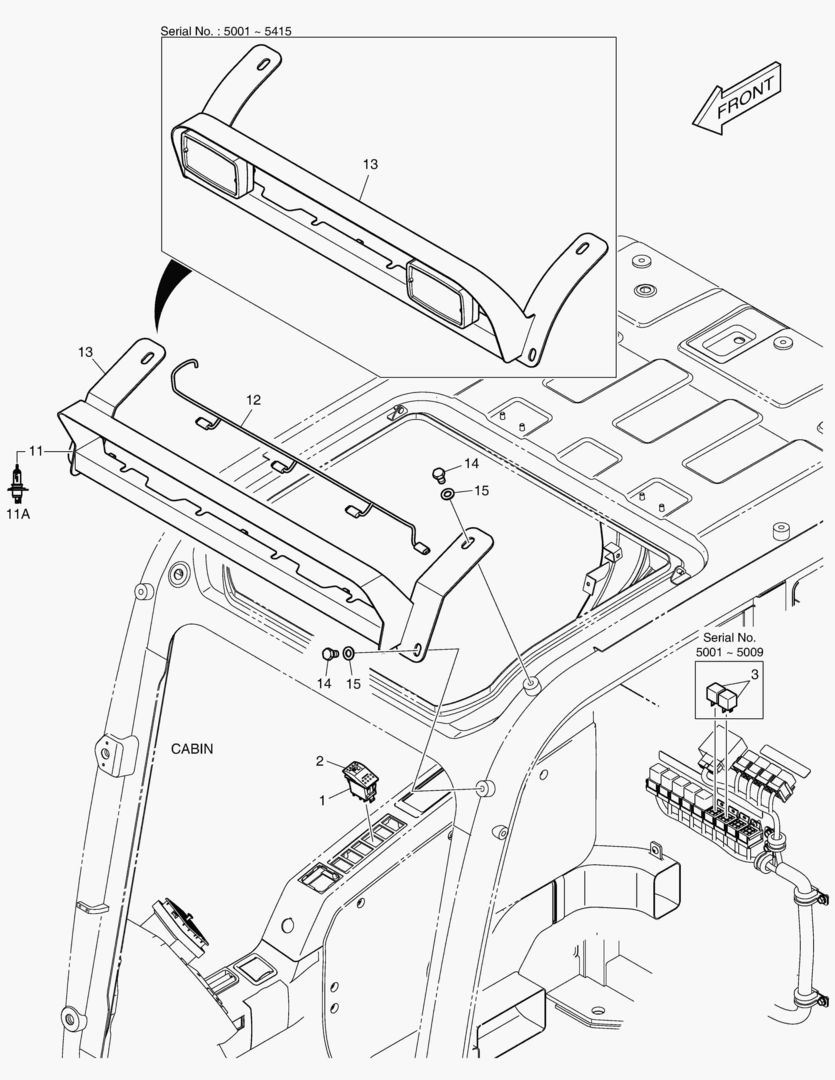 Serial No. : 5001 ~ 5415

FRONT

13

13

12

11

11A

14

15

14

15

Serial No.
5001 ~ 5009

3

CABIN

2

1