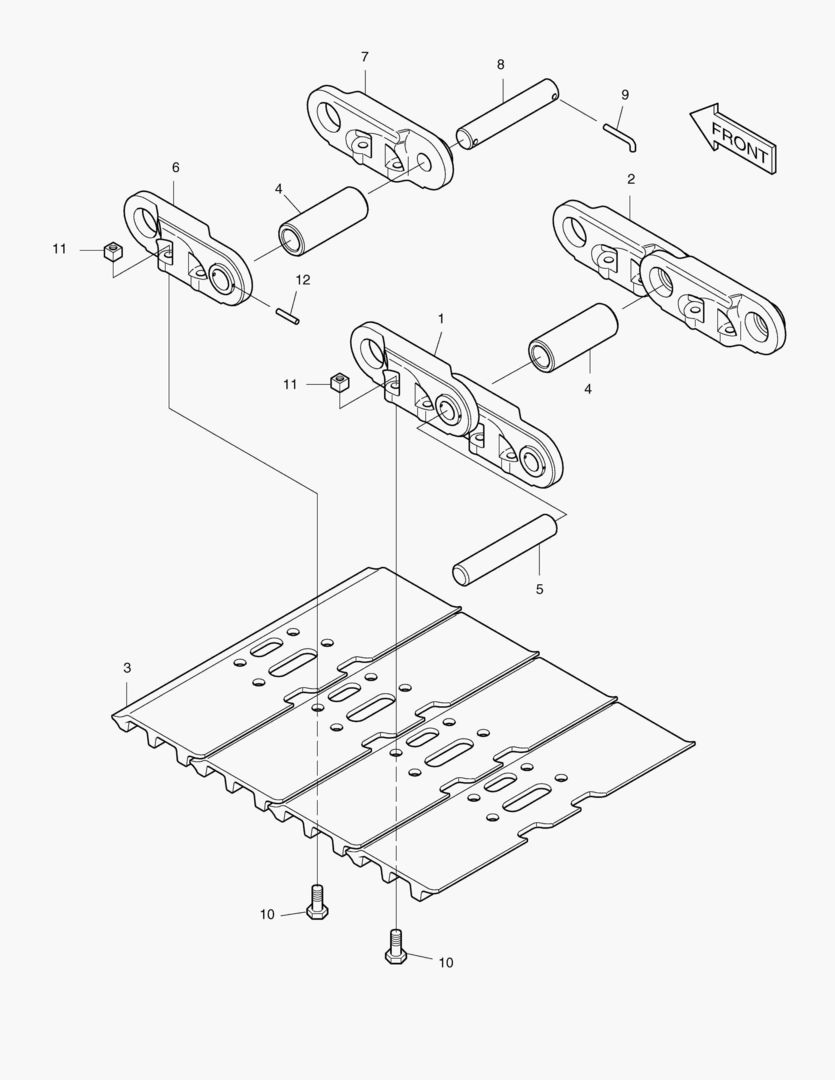 7
8
9
FRONT
6
4
2
11
12
1
11
4
5
3
10
10