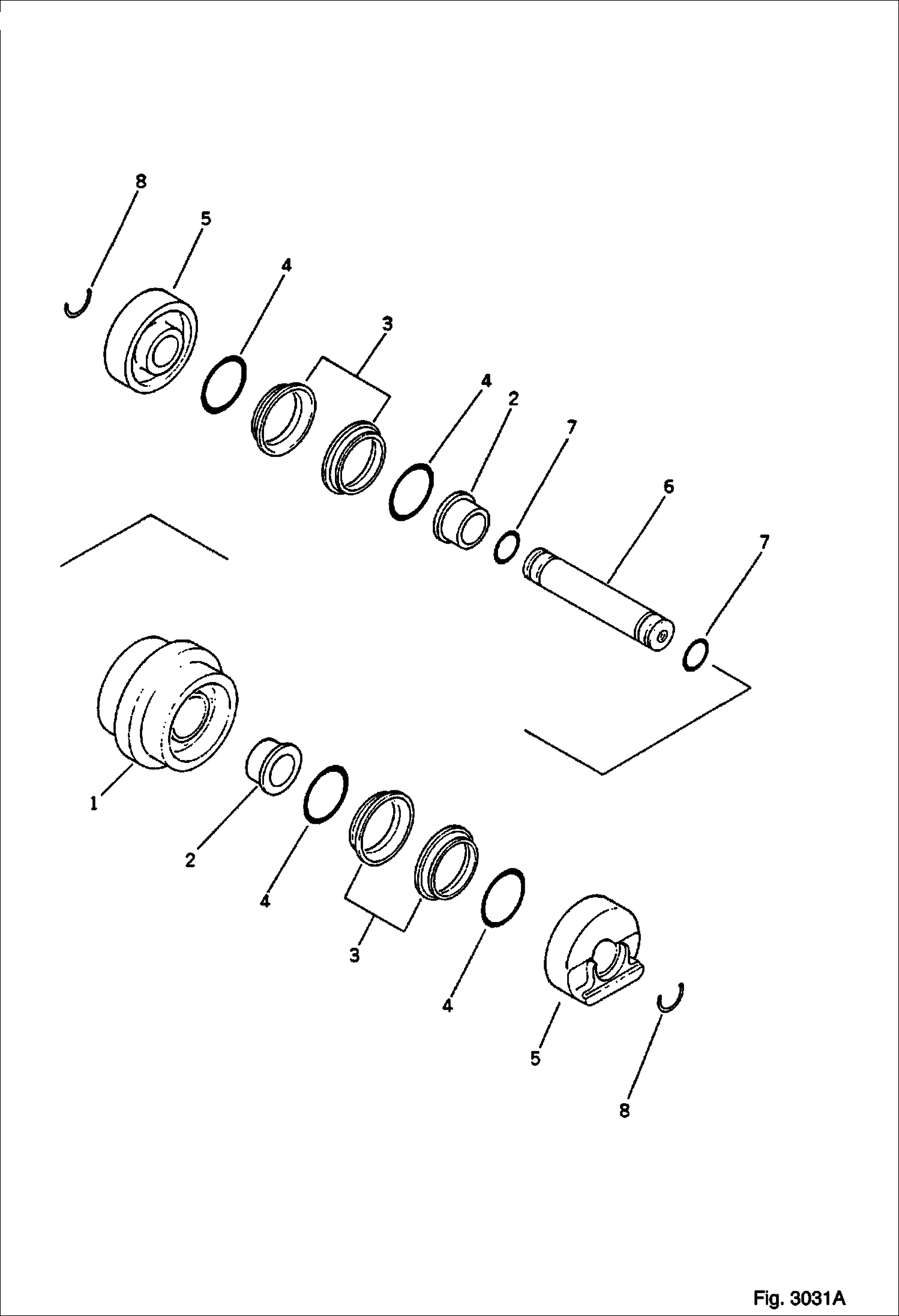 8
5
4
3
4
2
7
6
7
1
2
4
3
4
5
8

Fig. 3031A