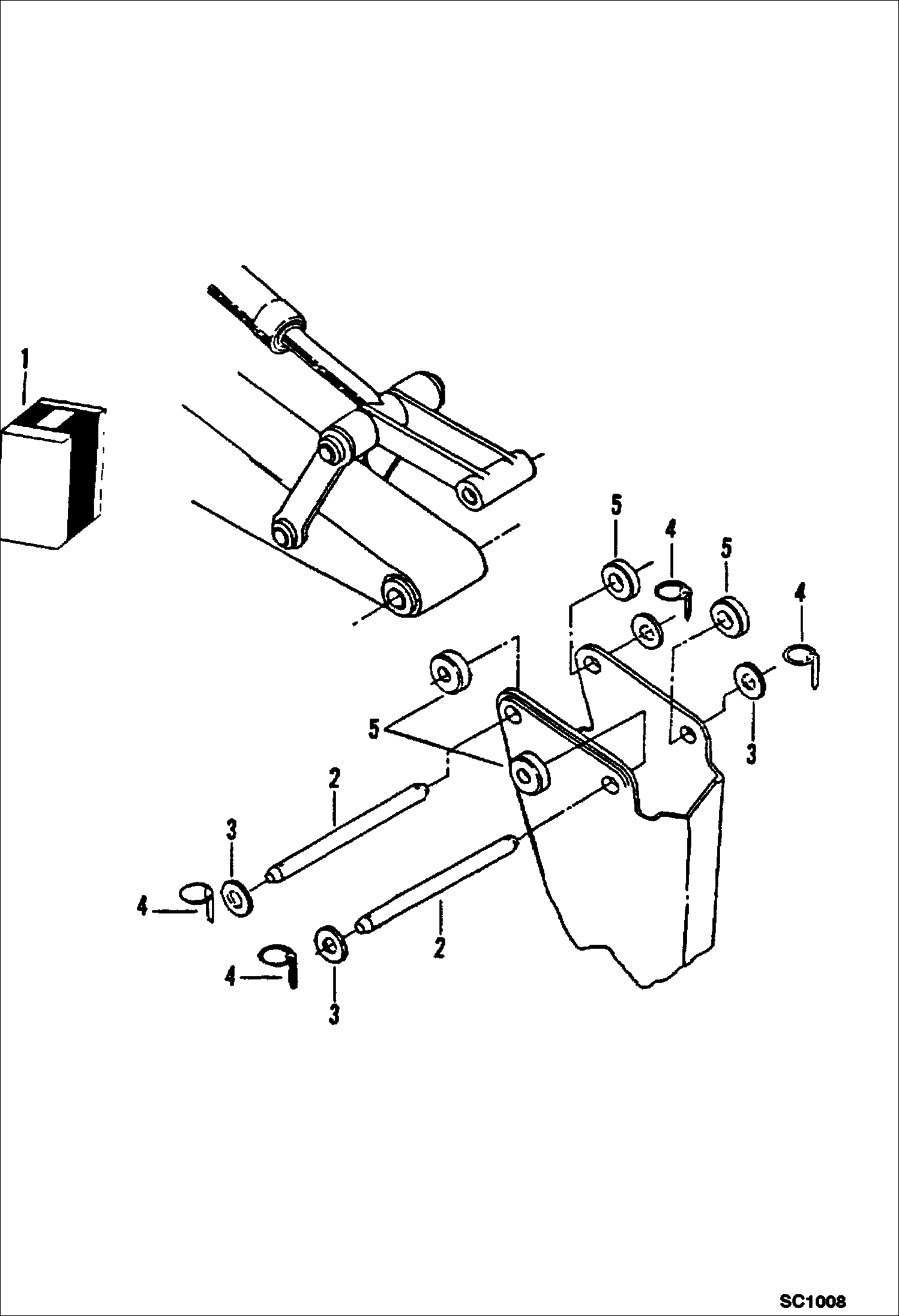 1
5
4
5
4
5
3
2
3
4
2
4
3
SC1008