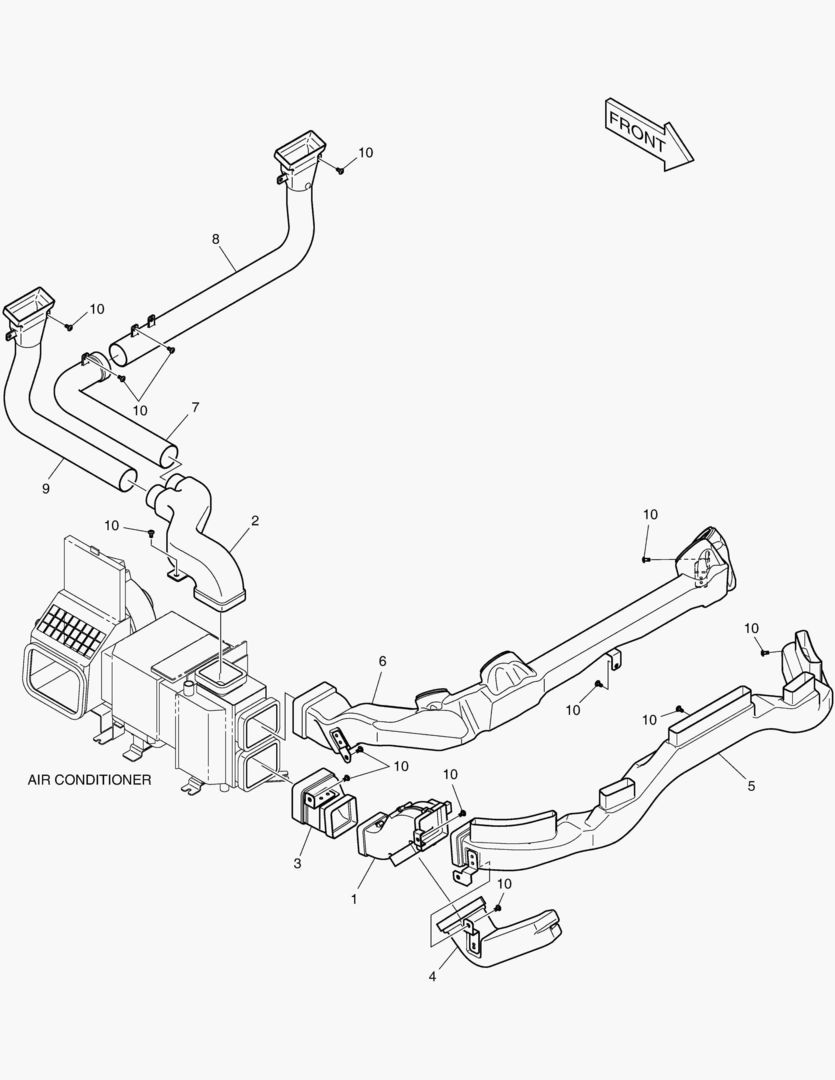 FRONT

10
8
10
10
7
9
10
2
10
10
6
10
10
AIR CONDITIONER
10
10
5
3
1
10
4