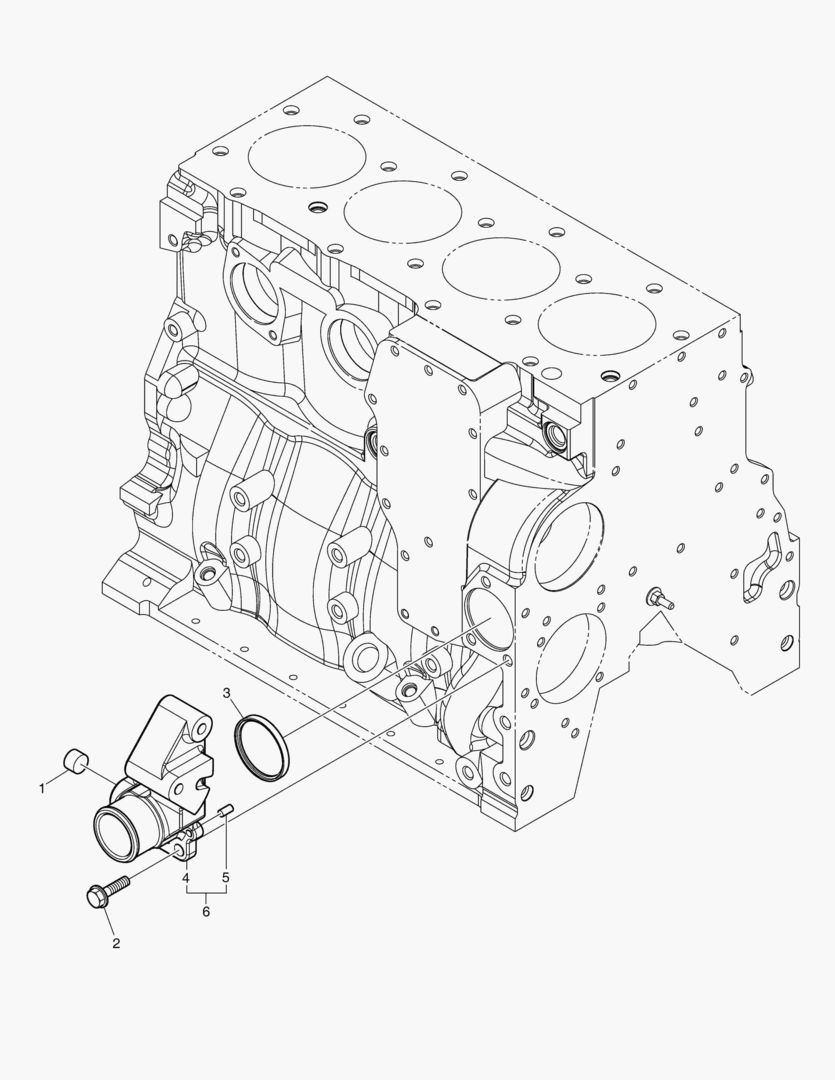 3
1
4
5
6
2