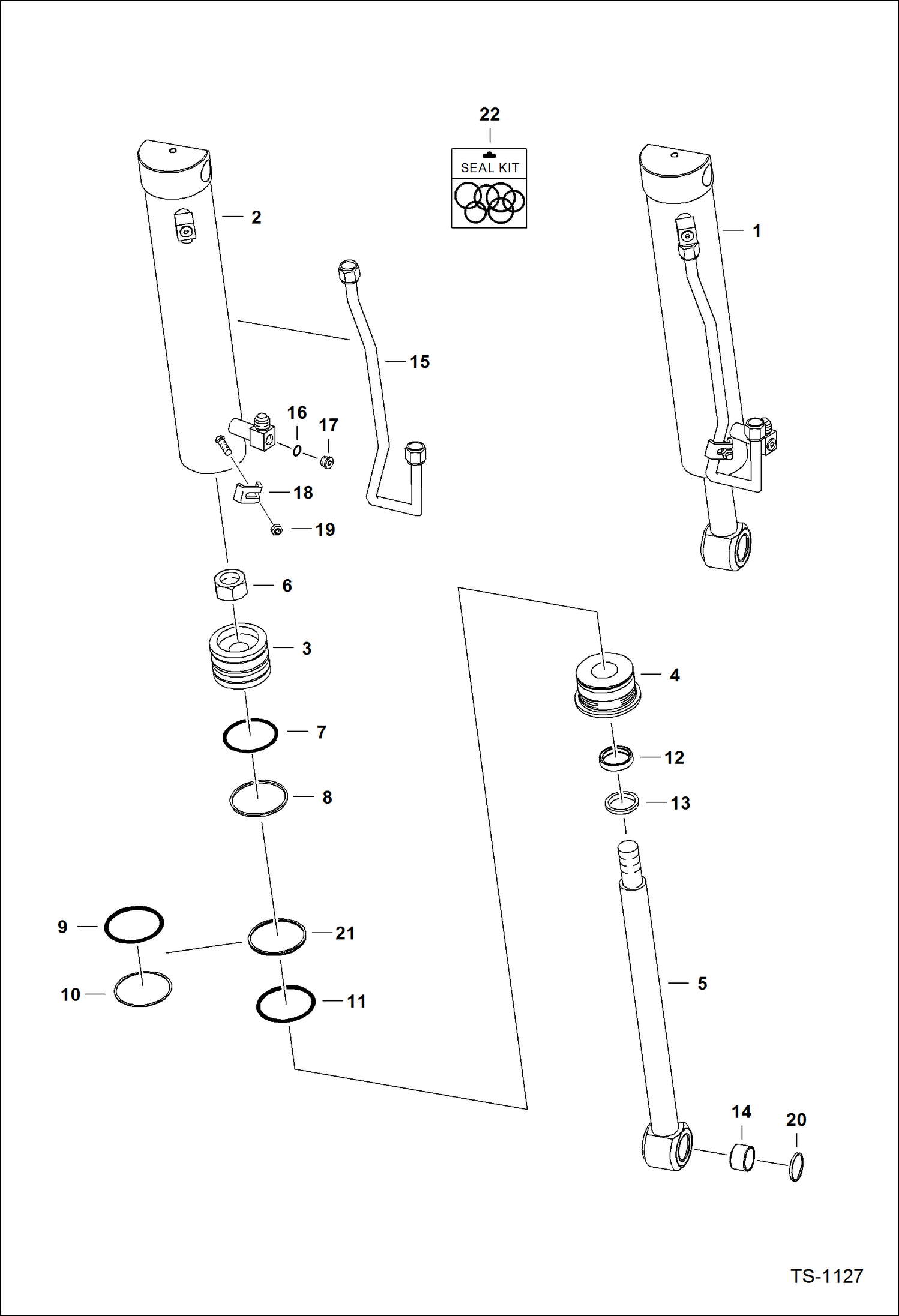 22

SEAL KIT

2

1

15

16

17

18

19

6

3

4

7

12

8

13

9

21

10

11

5

14

20

TS-1127