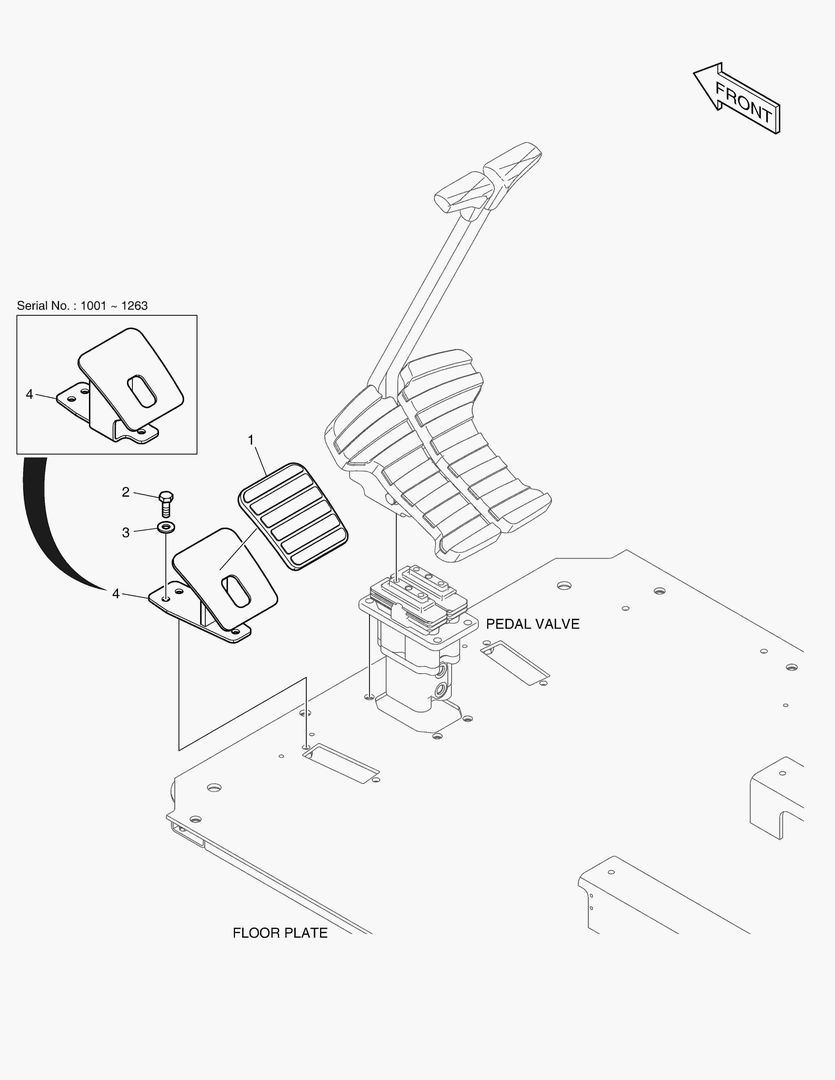 FRONT

Serial No. : 1001 ~ 1263

4

1

2

3

4

PEDAL VALVE

FLOOR PLATE