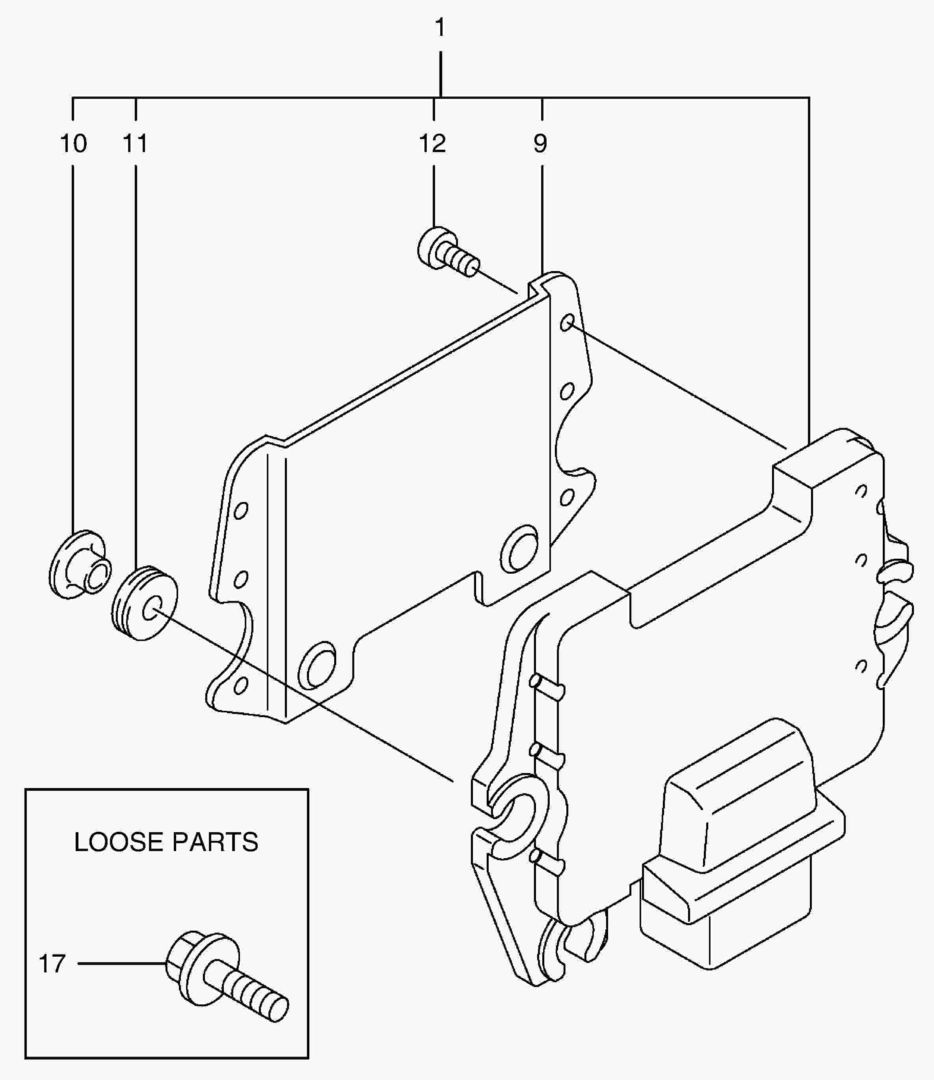 1

10 11 12 9

LOOSE PARTS

17