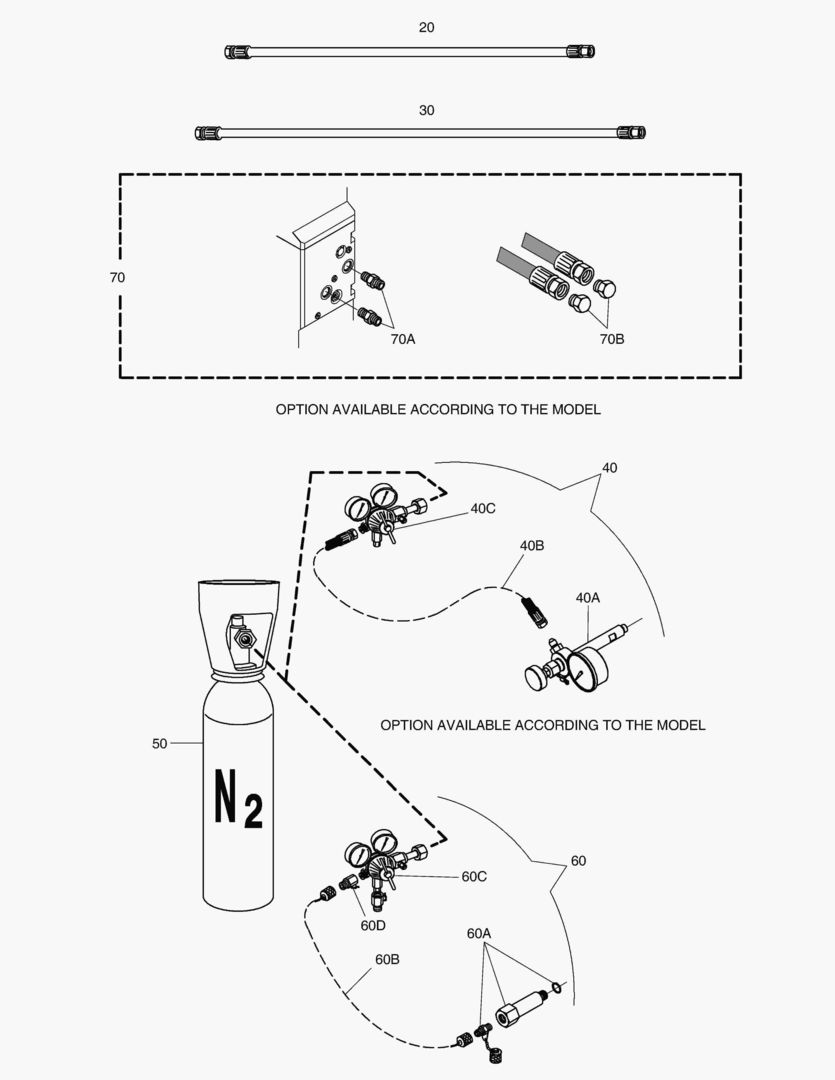 20

30

70

70A

70B

OPTION AVAILABLE ACCORDING TO THE MODEL

40

40C

40B

40A

OPTION AVAILABLE ACCORDING TO THE MODEL

50

$N_2$

60

60C

60D

60A

60B