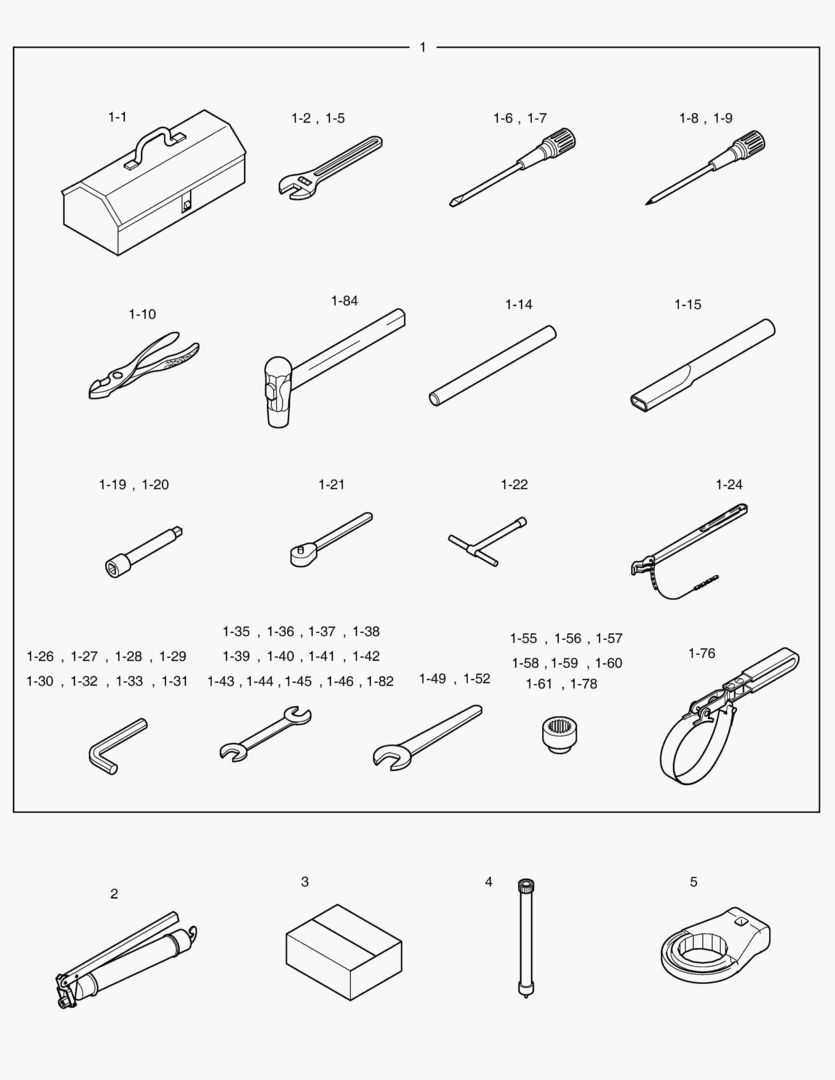 1

1-1

1-2 , 1-5

1-6 , 1-7

1-8 , 1-9

1-10

1-84

1-14

1-15

1-19 , 1-20

1-21

1-22

1-24

1-26 , 1-27 , 1-28 , 1-29
1-30 , 1-32 , 1-33 , 1-31

1-35 , 1-36 , 1-37 , 1-38
1-39 , 1-40 , 1-41 , 1-42
1-43 , 1-44 , 1-45 , 1-46 , 1-82

1-49 , 1-52

1-55 , 1-56 , 1-57
1-58 , 1-59 , 1-60
1-61 , 1-78

1-76

2

3

4

5