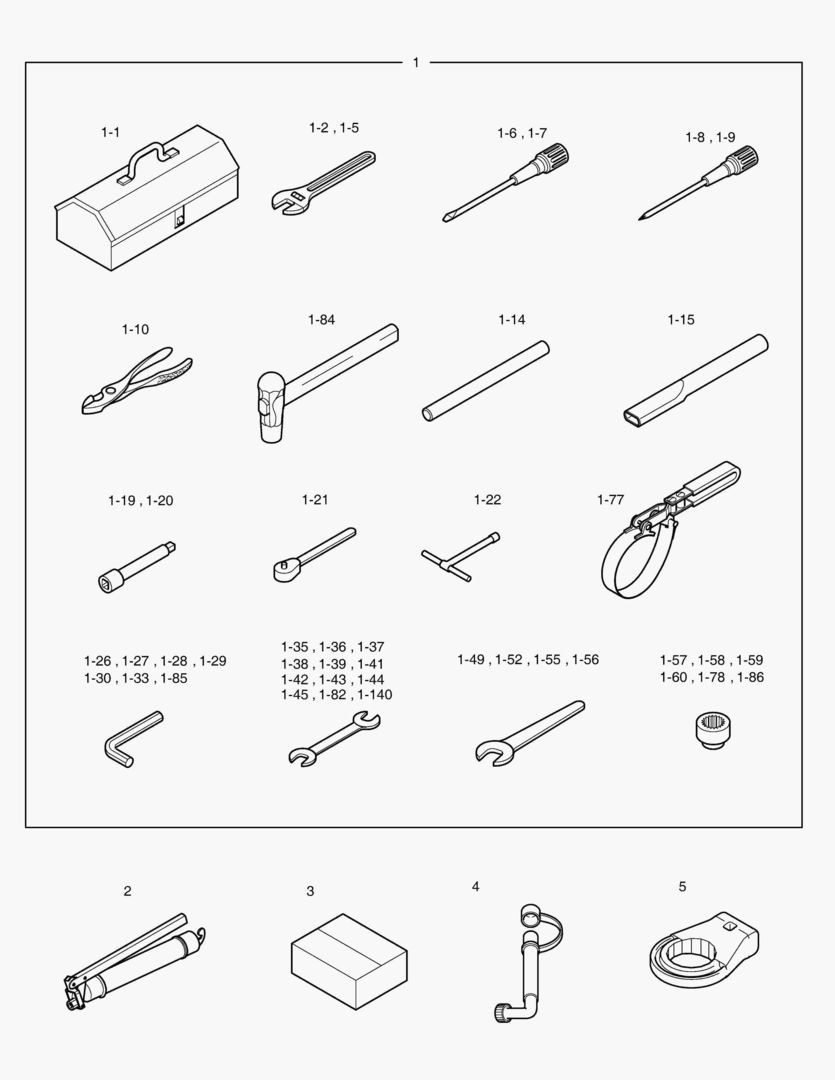 1

1-1

1-2 , 1-5

1-6 , 1-7

1-8 , 1-9

1-10

1-84

1-14

1-15

1-19 , 1-20

1-21

1-22

1-77

1-26 , 1-27 , 1-28 , 1-29
1-30 , 1-33 , 1-85

1-35 , 1-36 , 1-37
1-38 , 1-39 , 1-41
1-42 , 1-43 , 1-44
1-45 , 1-82 , 1-140

1-49 , 1-52 , 1-55 , 1-56

1-57 , 1-58 , 1-59
1-60 , 1-78 , 1-86

2

3

4

5