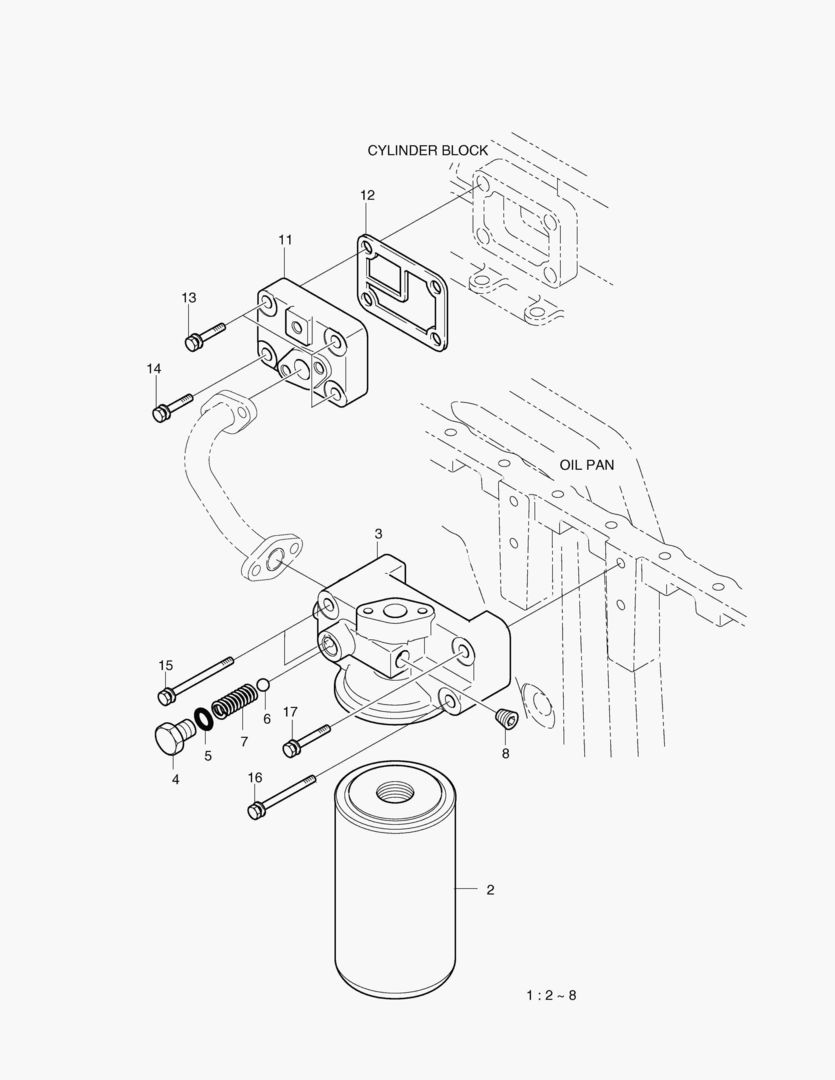 CYLINDER BLOCK

12

11

13

14

OIL PAN

3

15

6

17

5

7

4

8

16

2

1 : 2 ~ 8