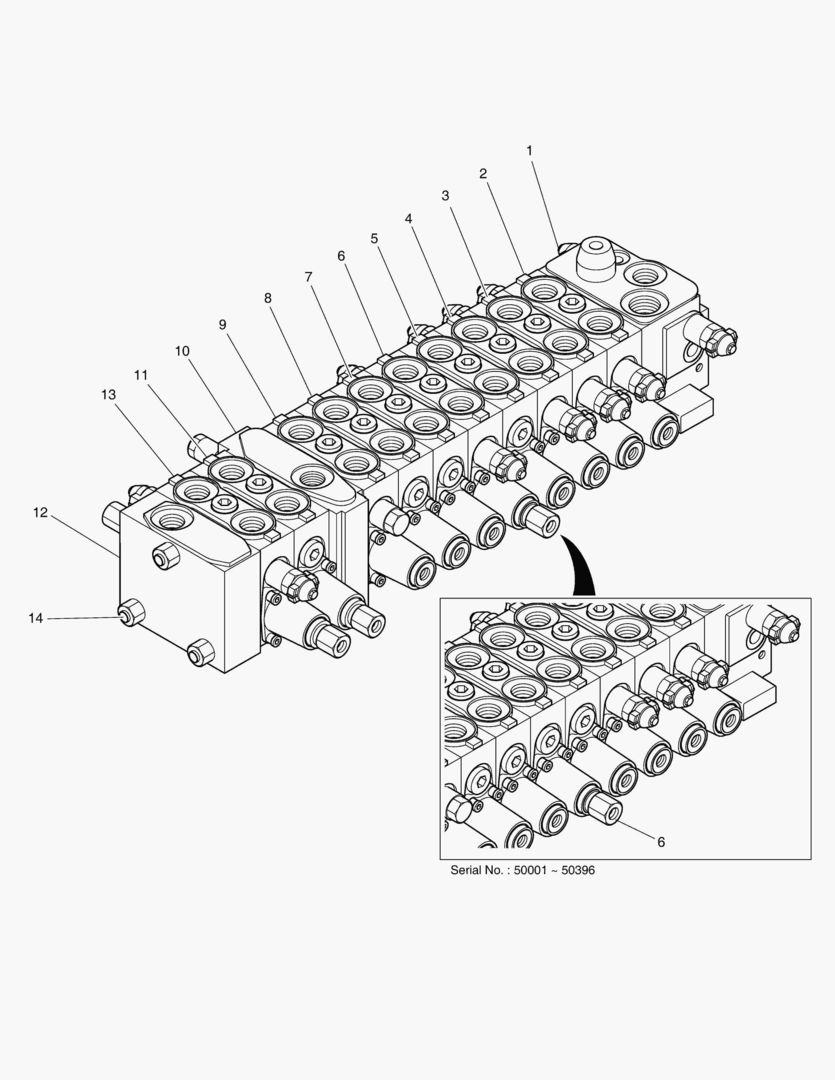 1
2
3
4
5
6
7
8
9
10
11
13
12
14
6
Serial No. : 50001 ~ 50396