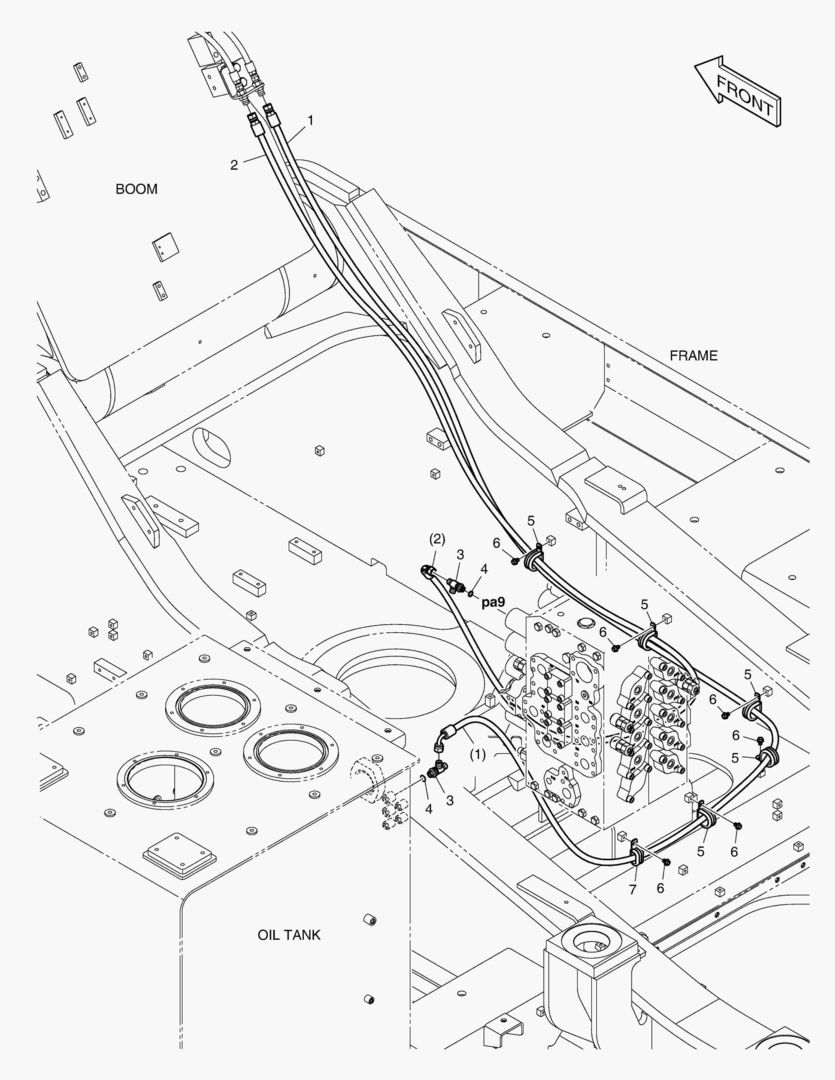 FRONT

1
2
BOOM

FRAME

5
6
(2)
3
4
pa9
5
6
5
6
6
5
(1)
4
3
5
6
7
6

OIL TANK