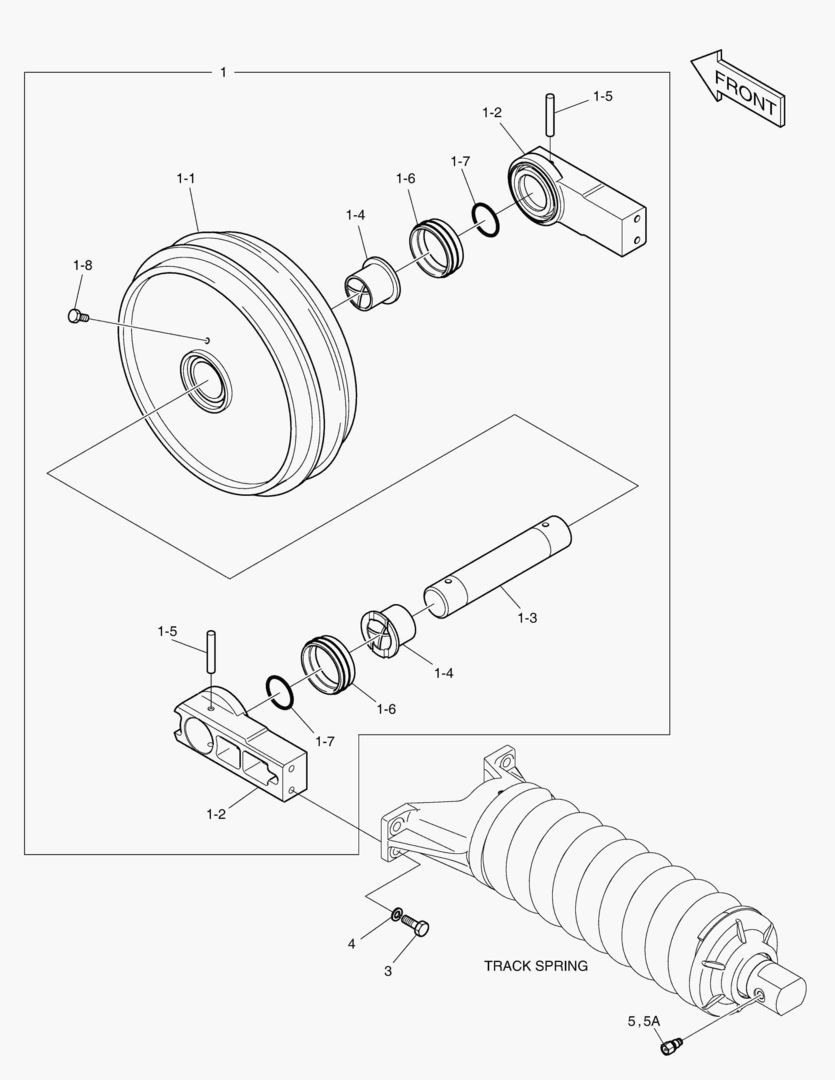 1

FRONT

1-5
1-2
1-7
1-6
1-1
1-4
1-8

1-3
1-5
1-4
1-6
1-7
1-2

4
3
TRACK SPRING
5, 5A