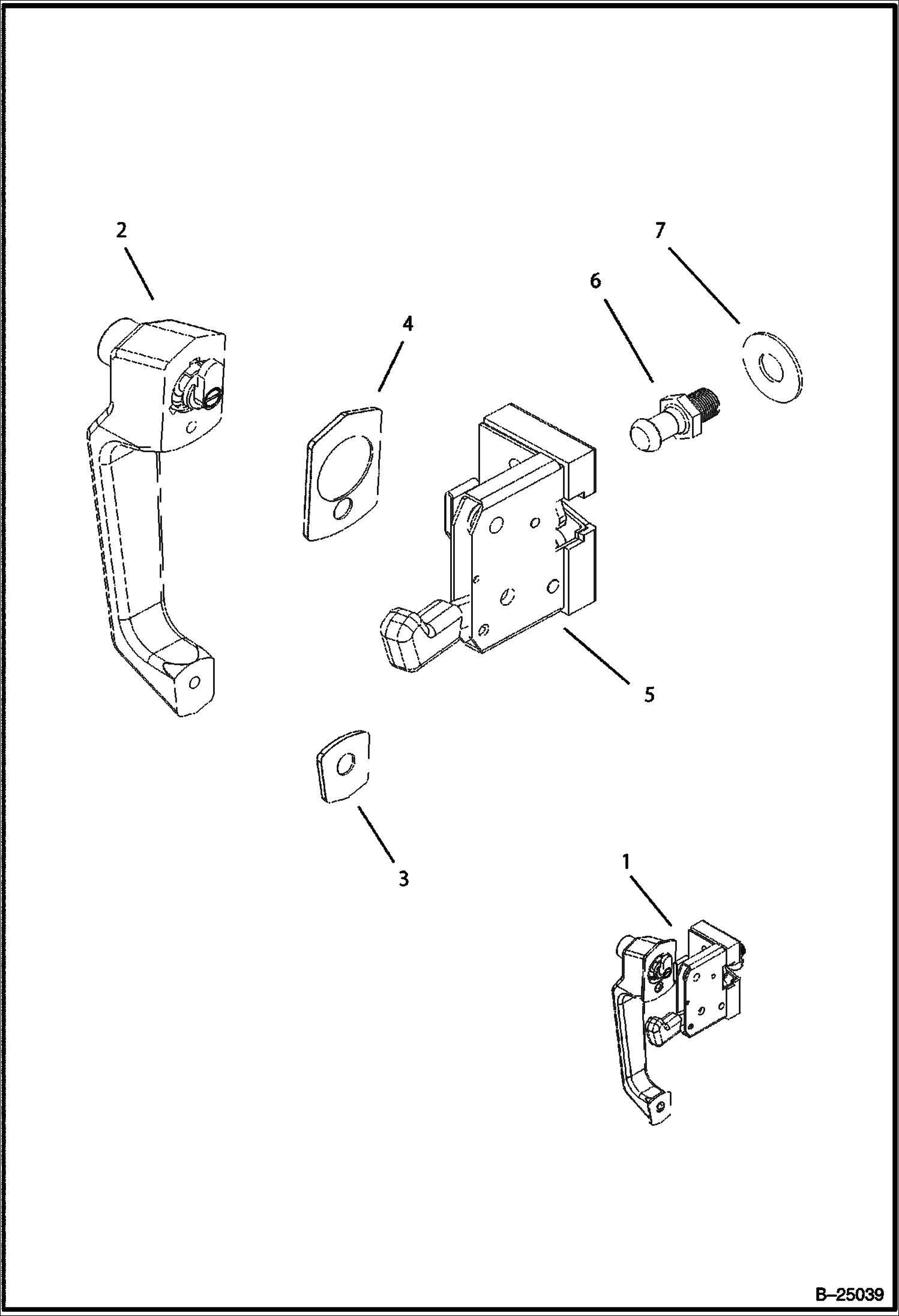 2

7

6

4

5

3

1

B–25039