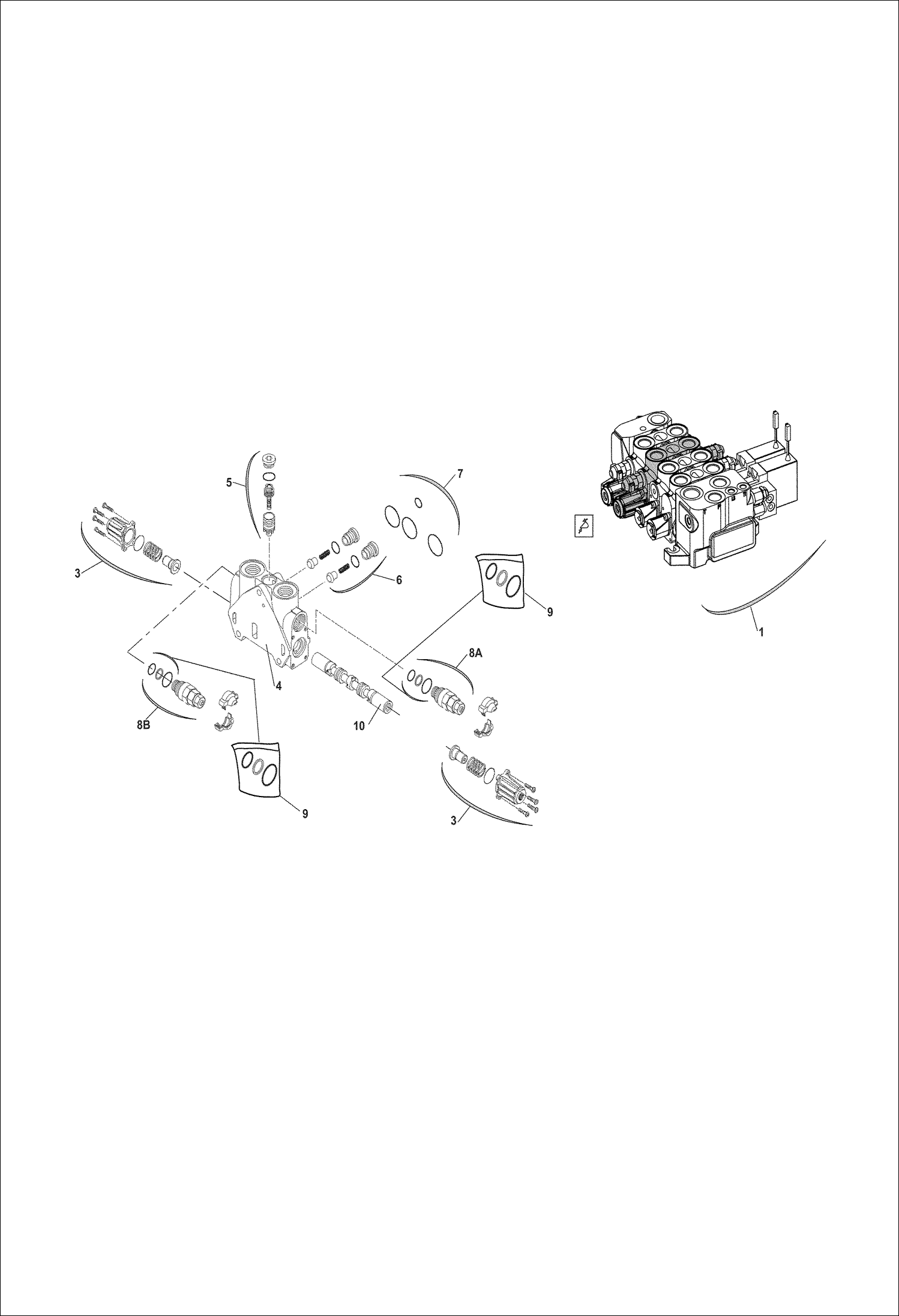 5
7
3
6
9
1
8A
4
8B
10
9
3