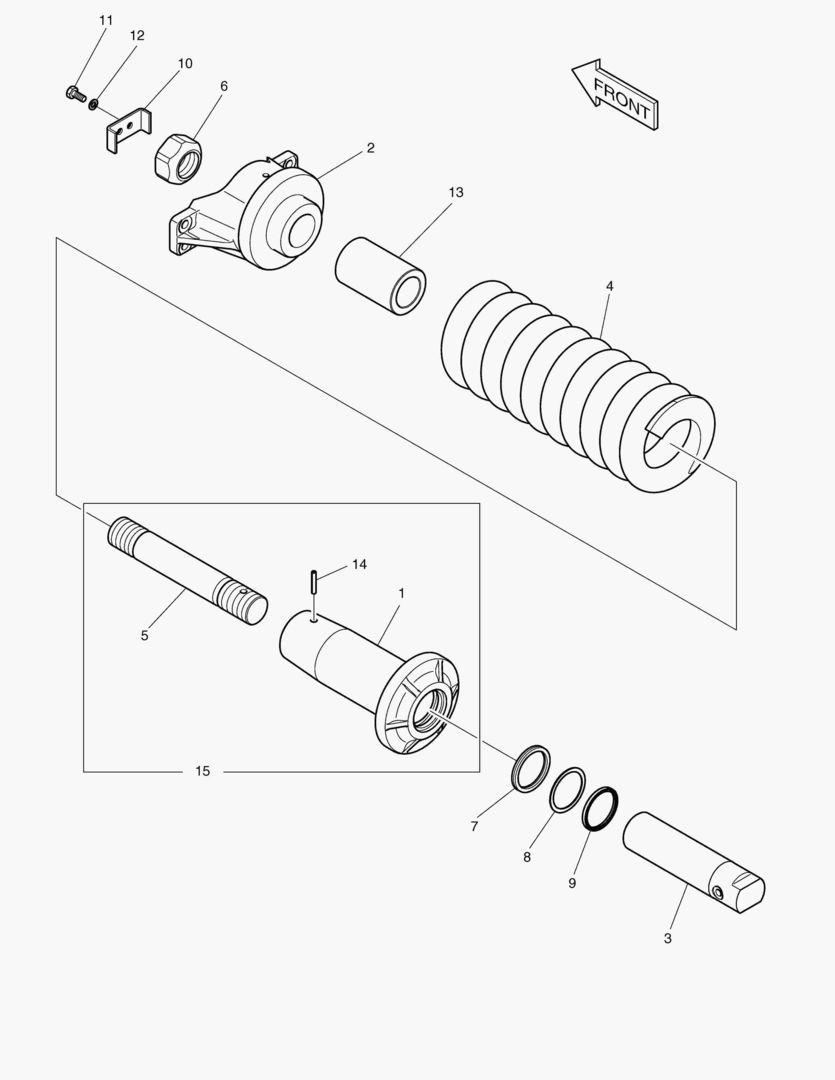 11
12
10
6
FRONT
2
13
4
14
1
5
15
7
8
9
3